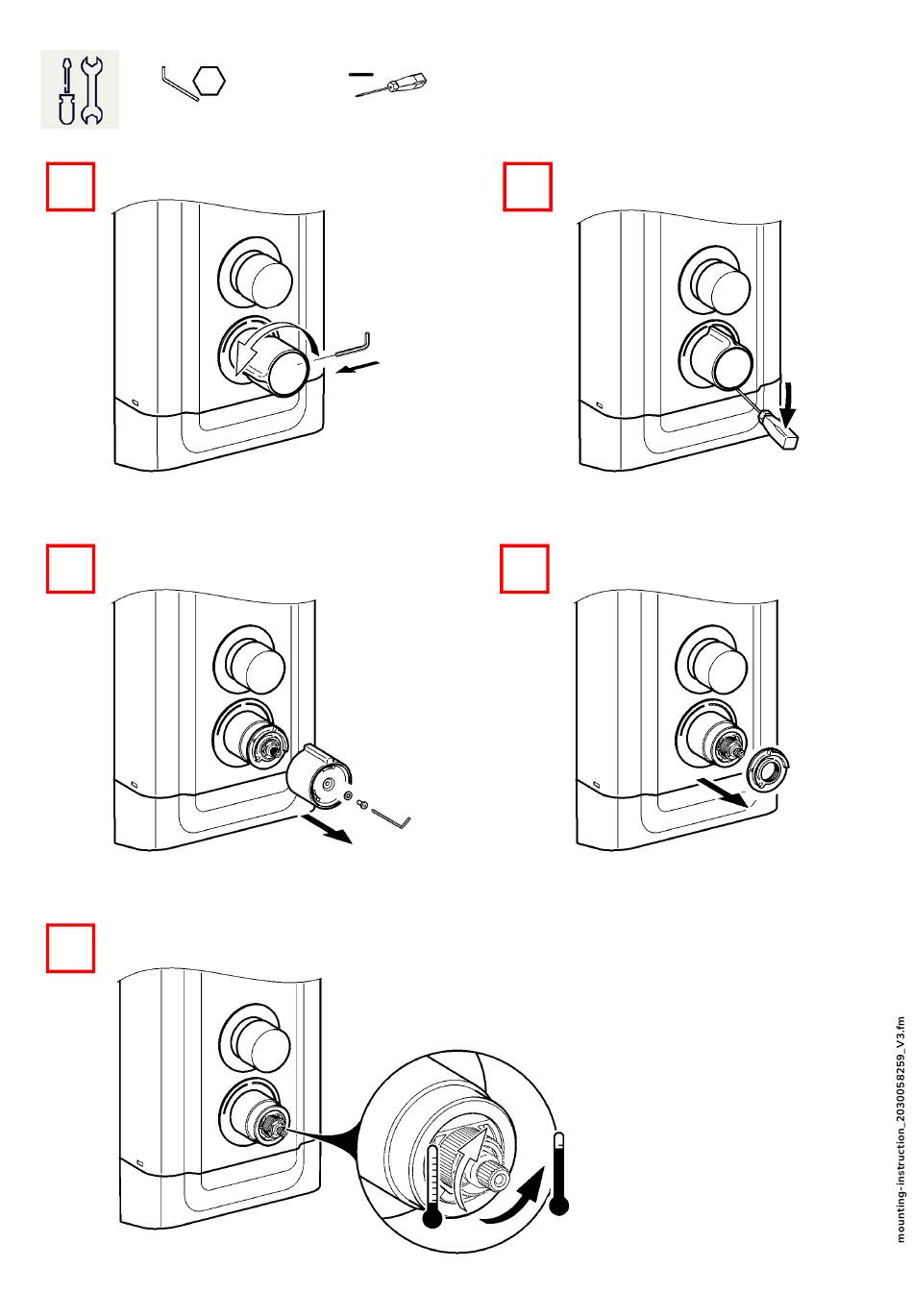 mounting-instruction_2030058259_V3.fm