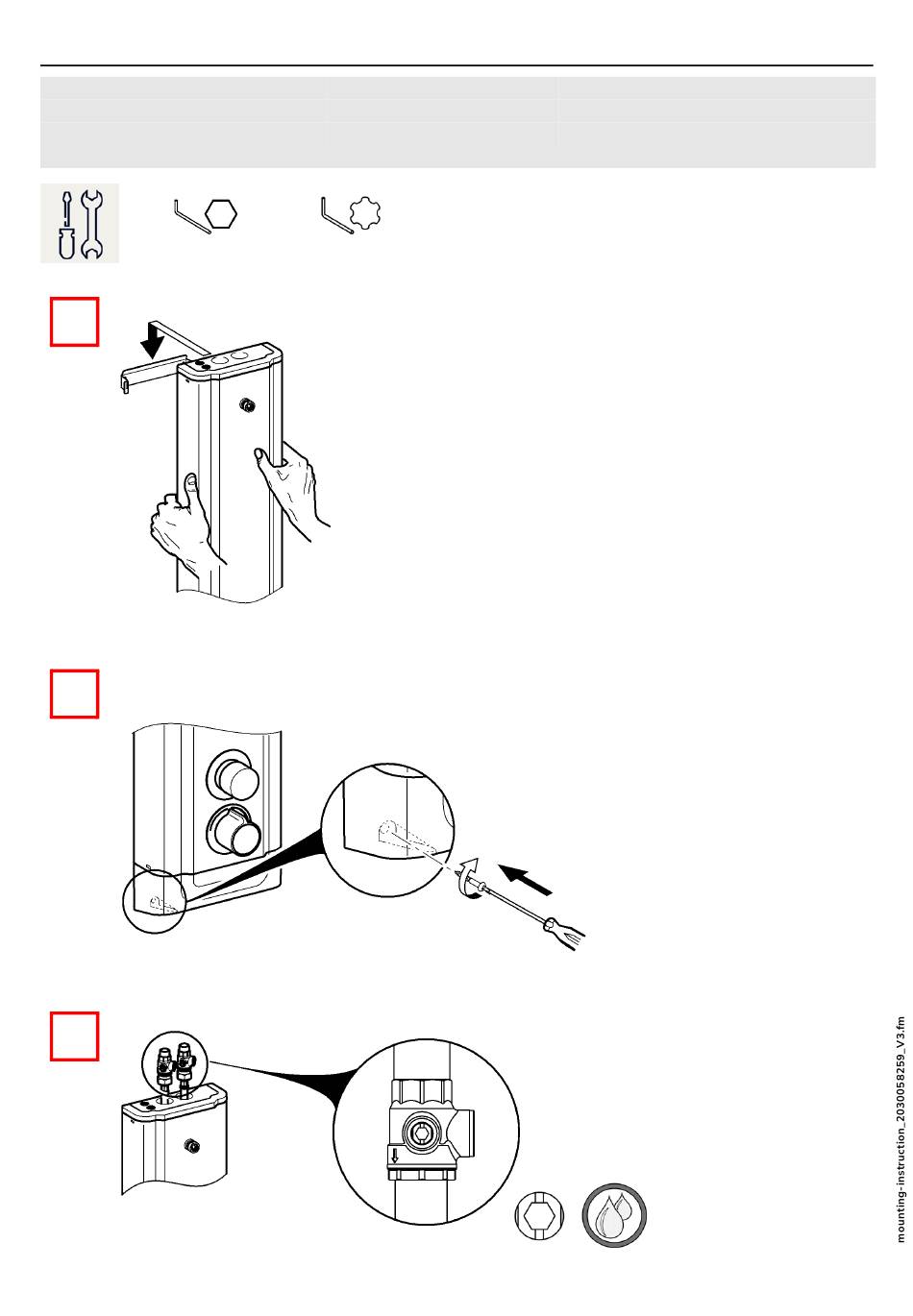 mounting-instruction_2030058259_V3.fm