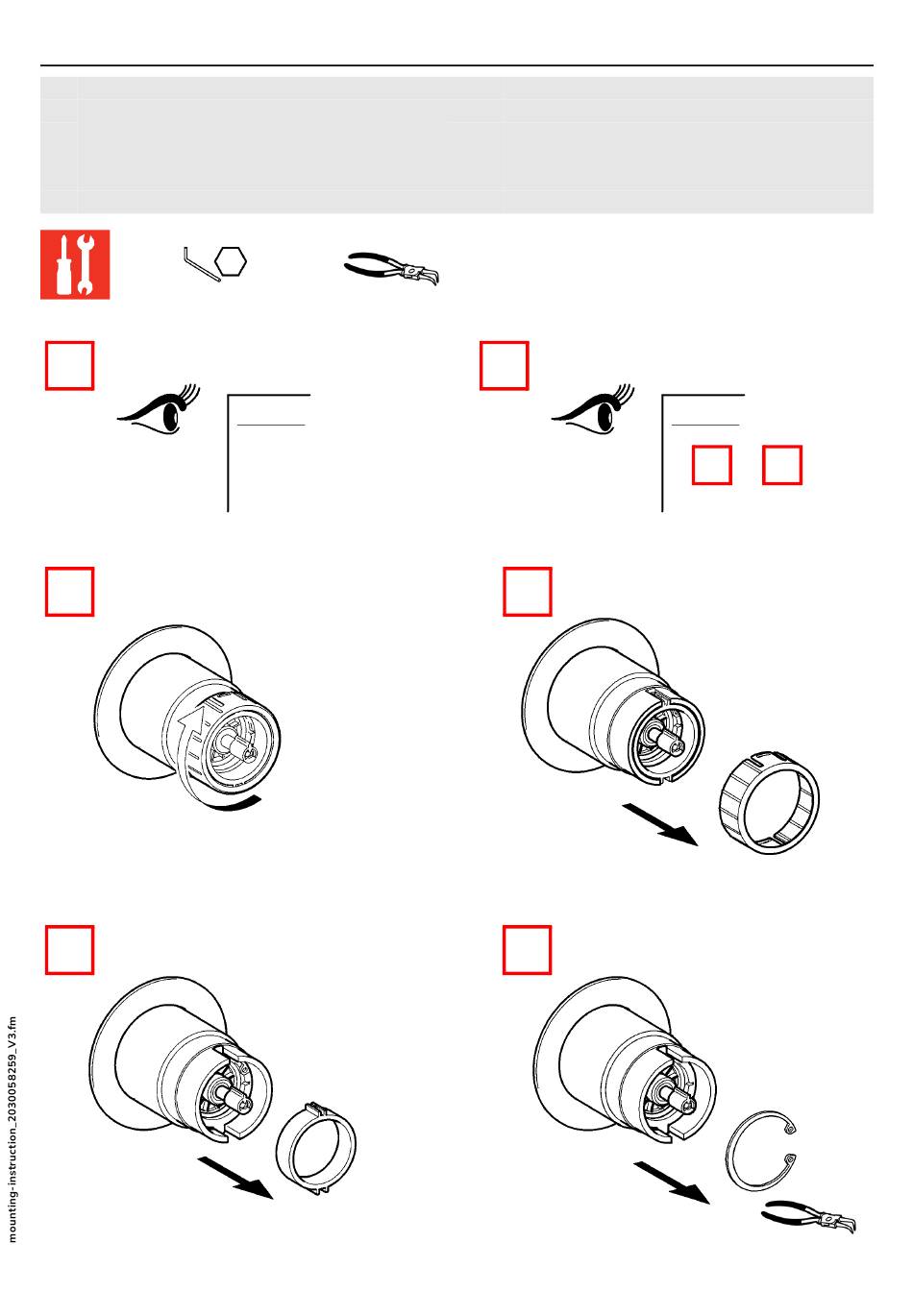 mounting-instruction_2030058259_V3.fm