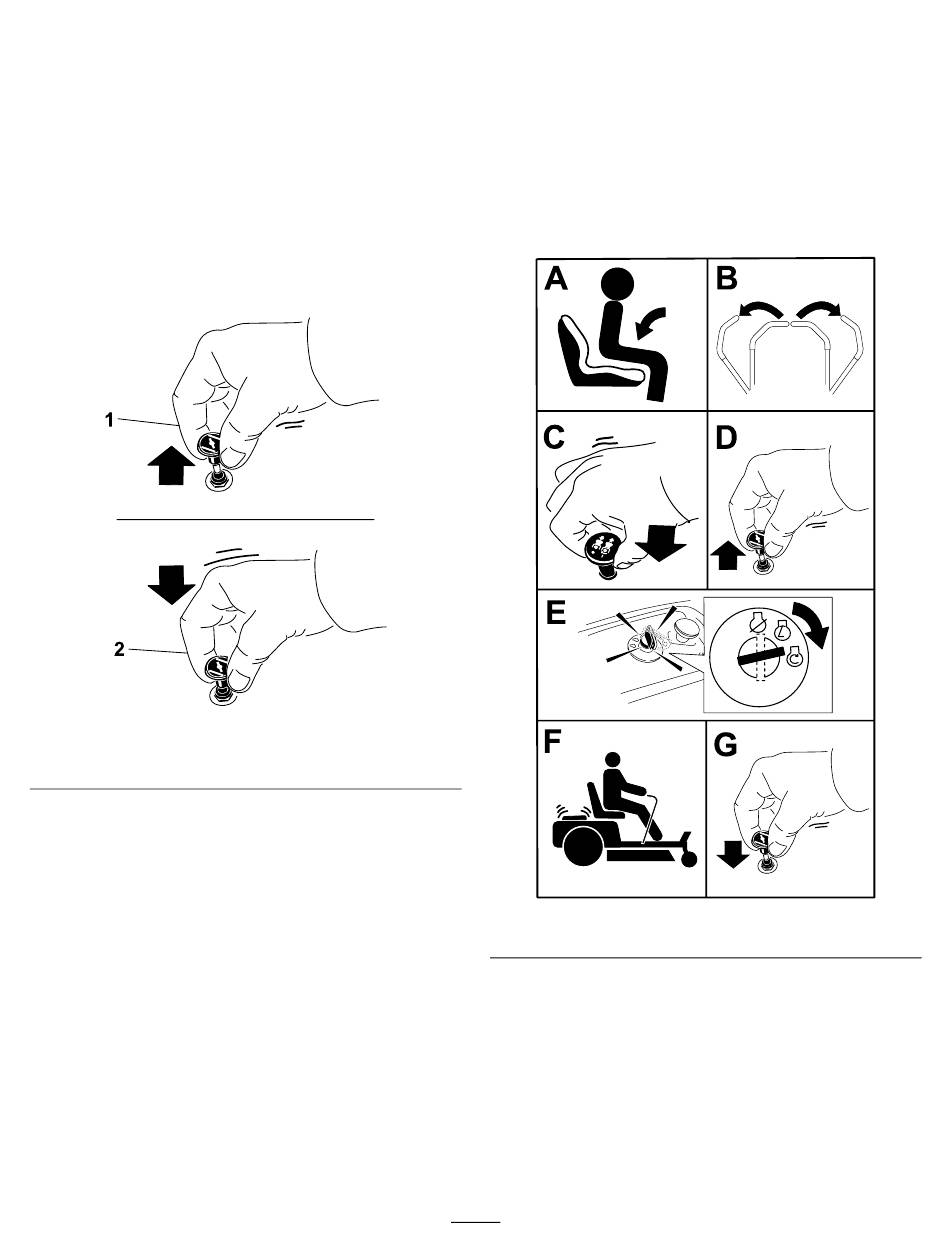 1

2

A

B

C

D

E

F

G