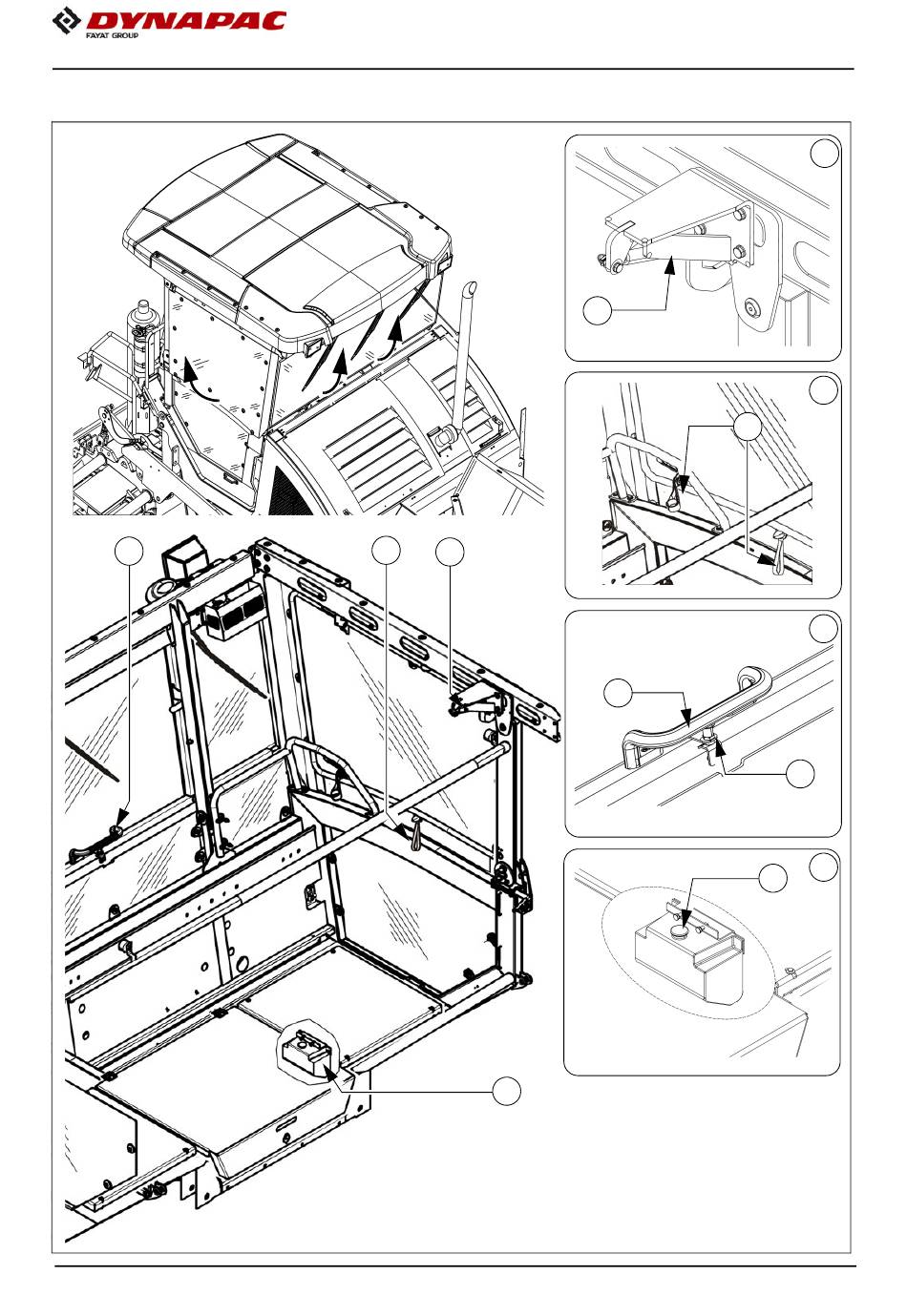 DYNAPAC
FAYAT GROUP