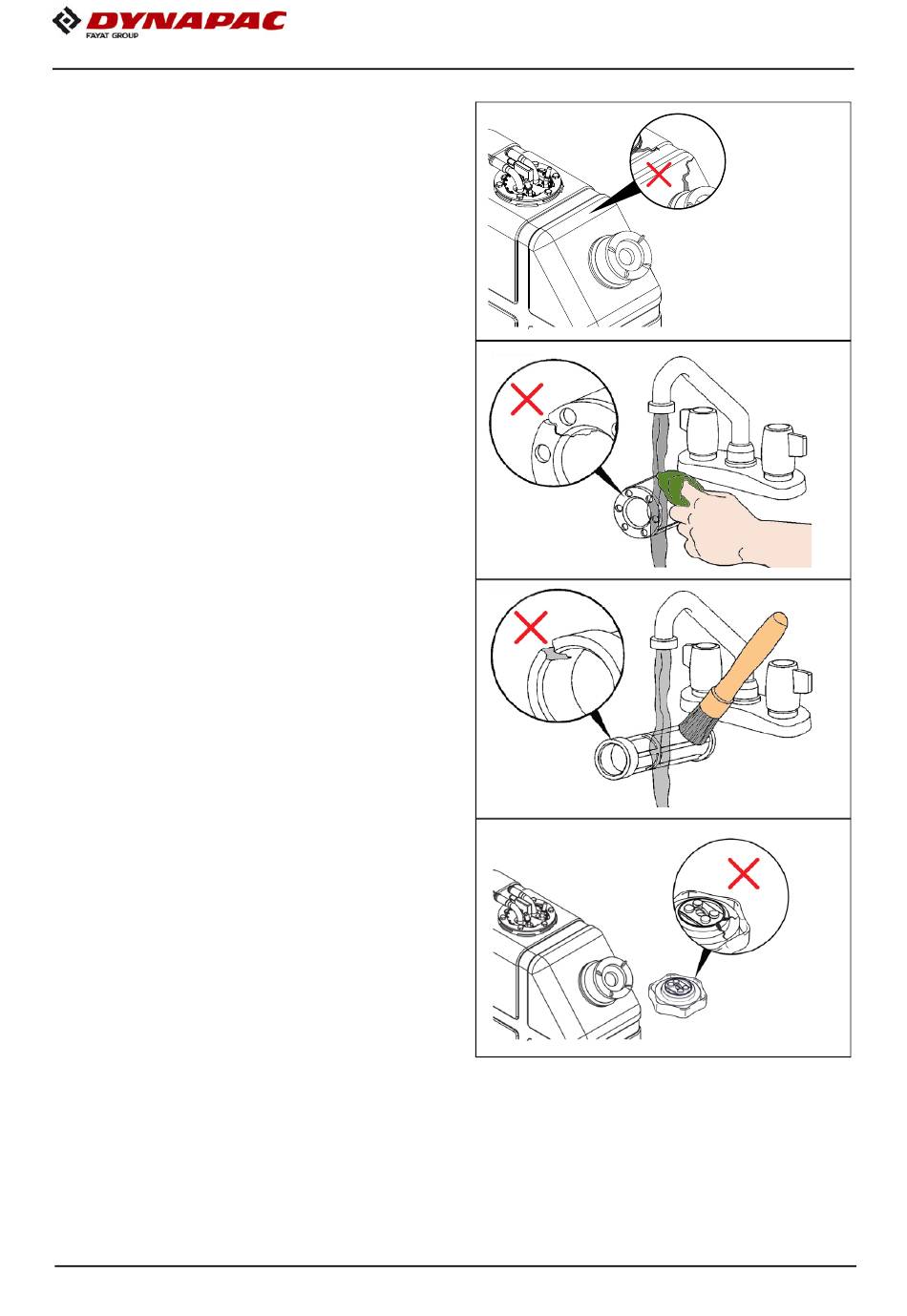 DYNAPAC
FAYAT GROUP