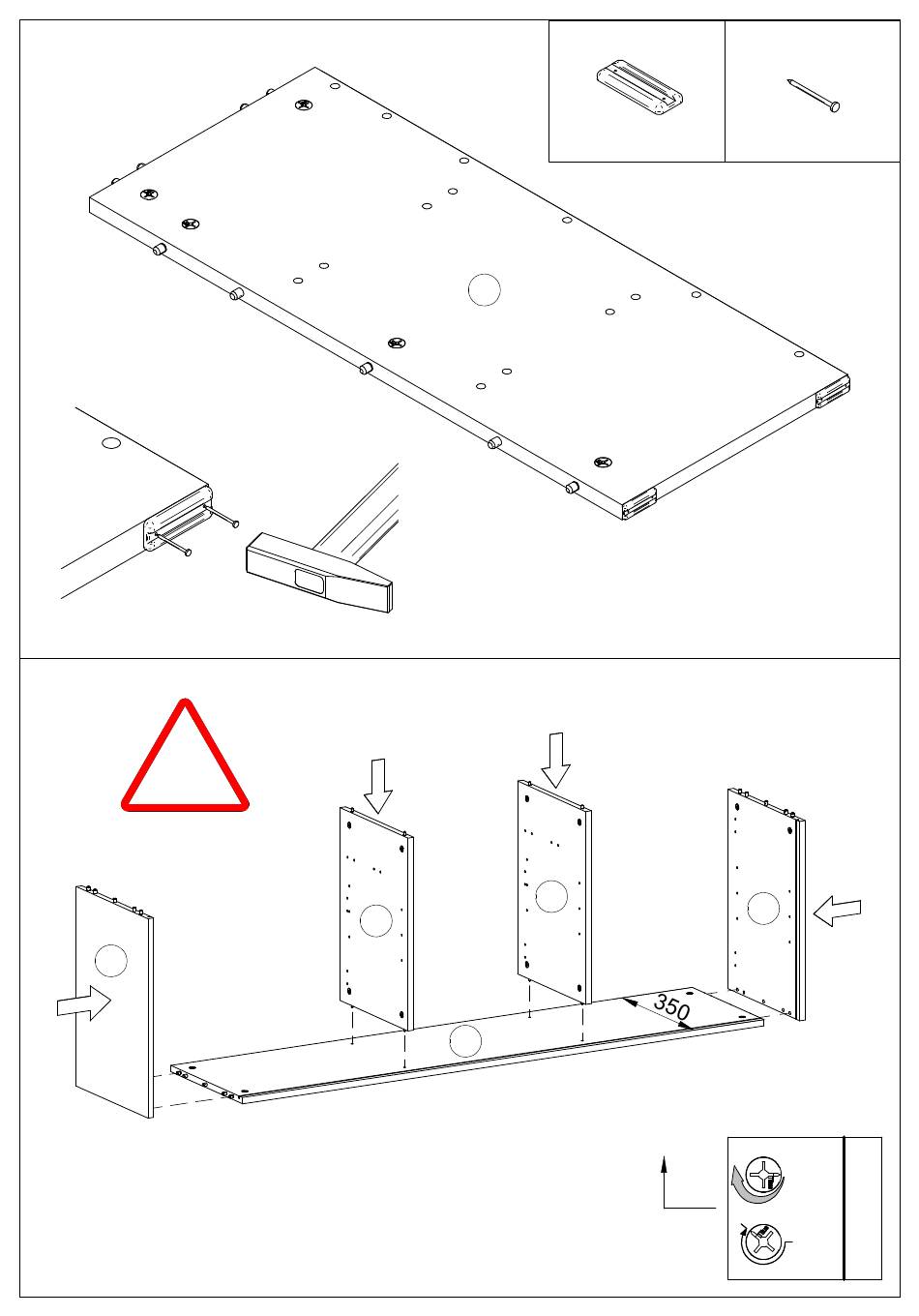 350