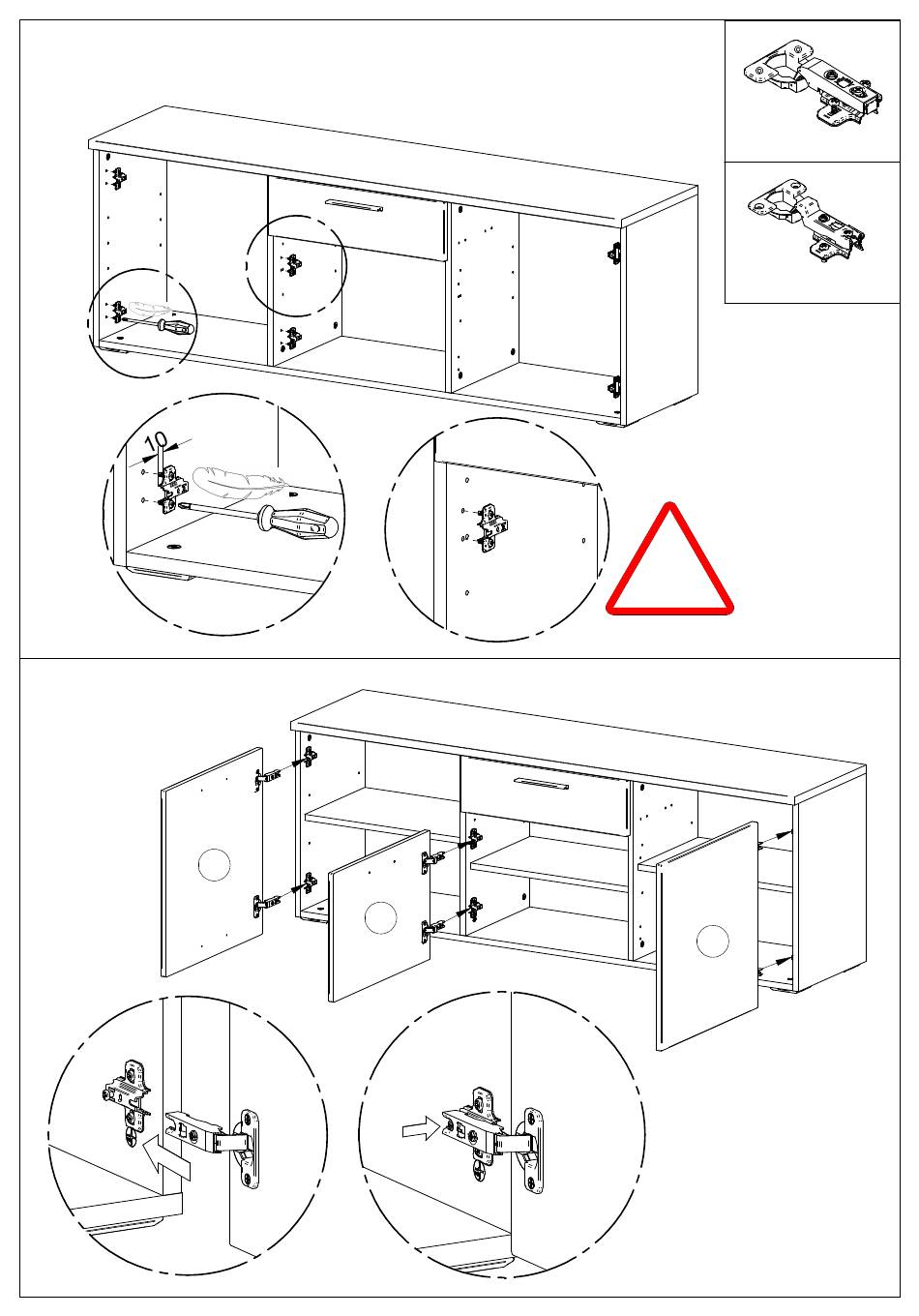 10