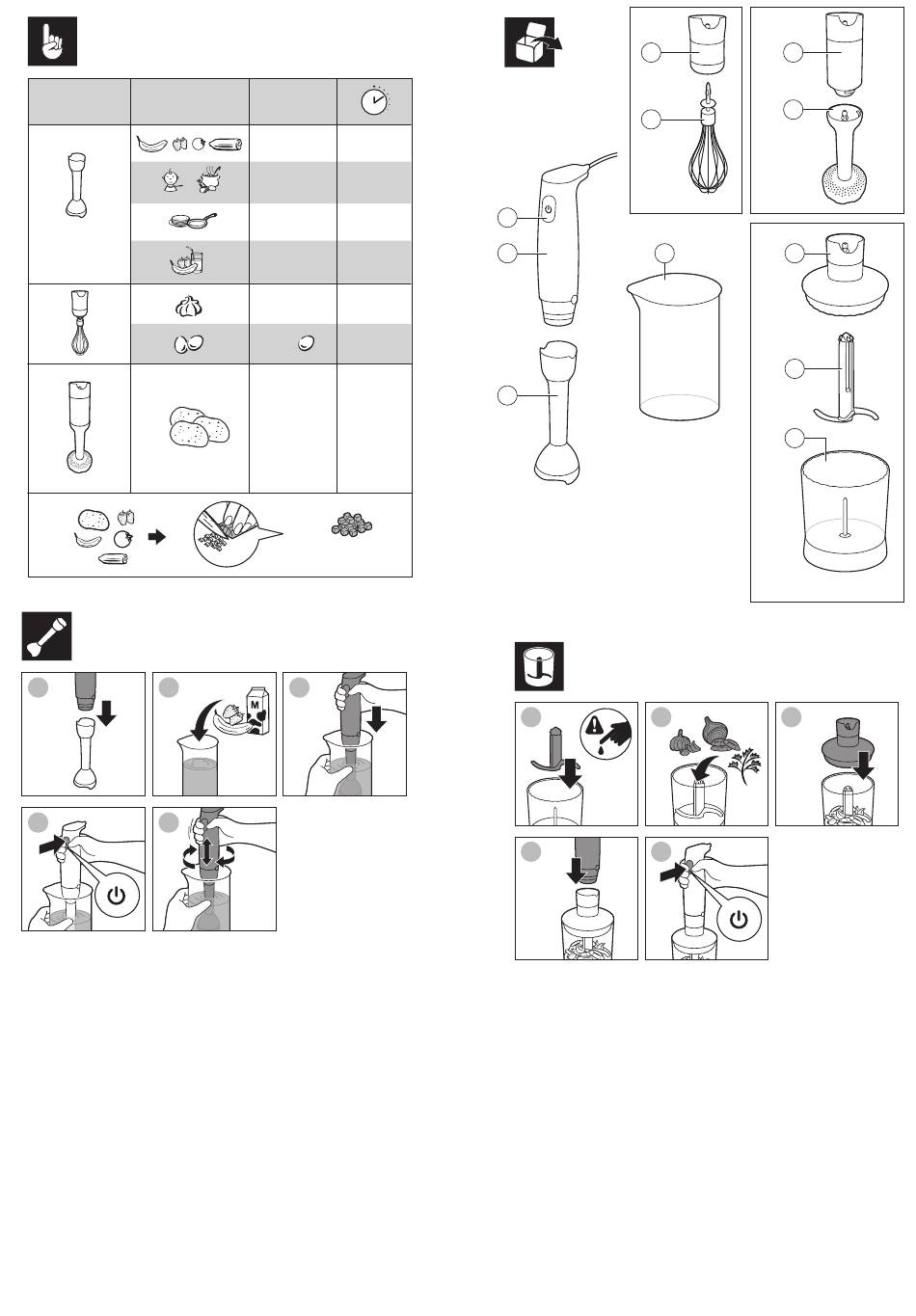 M