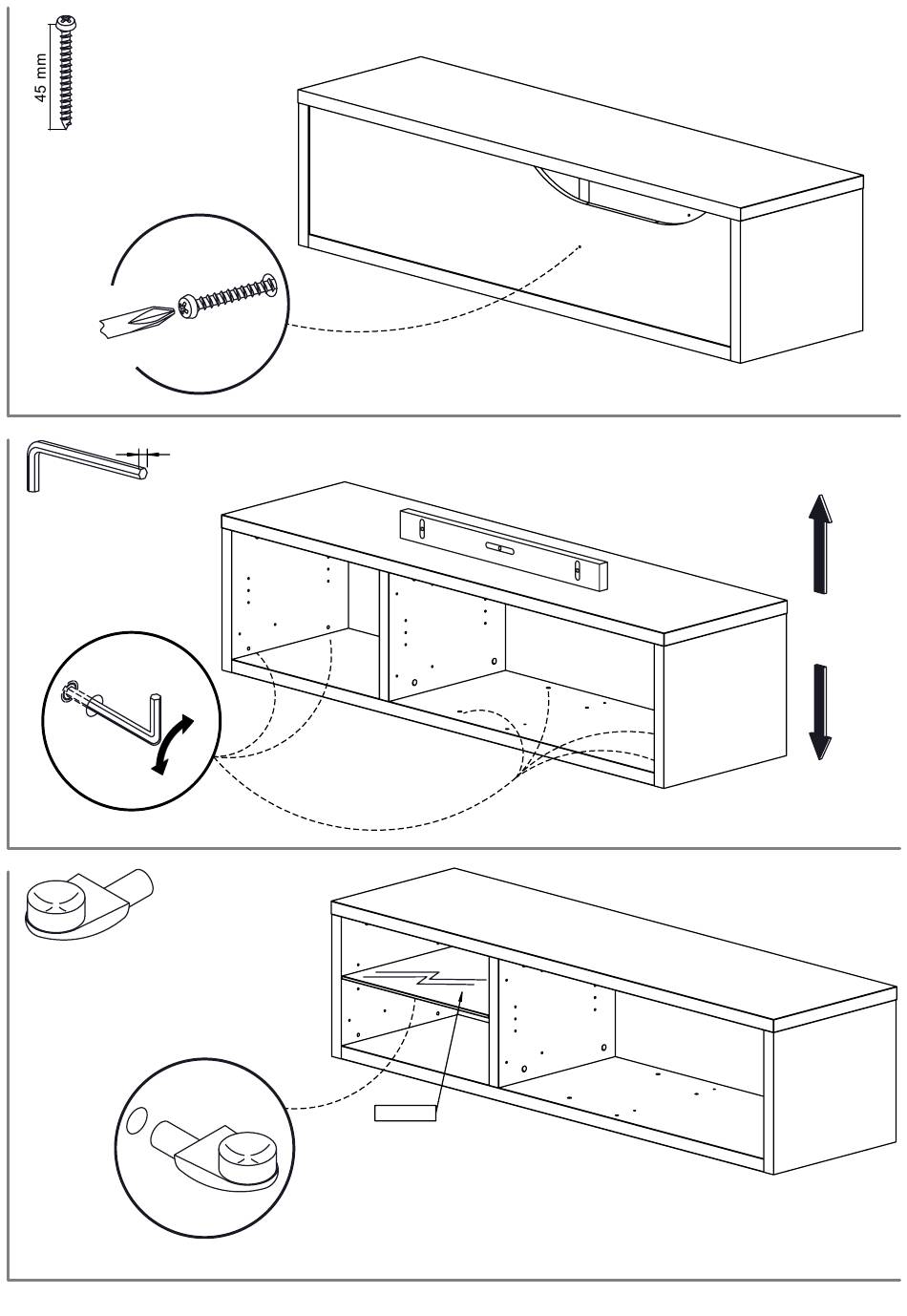 45 mm