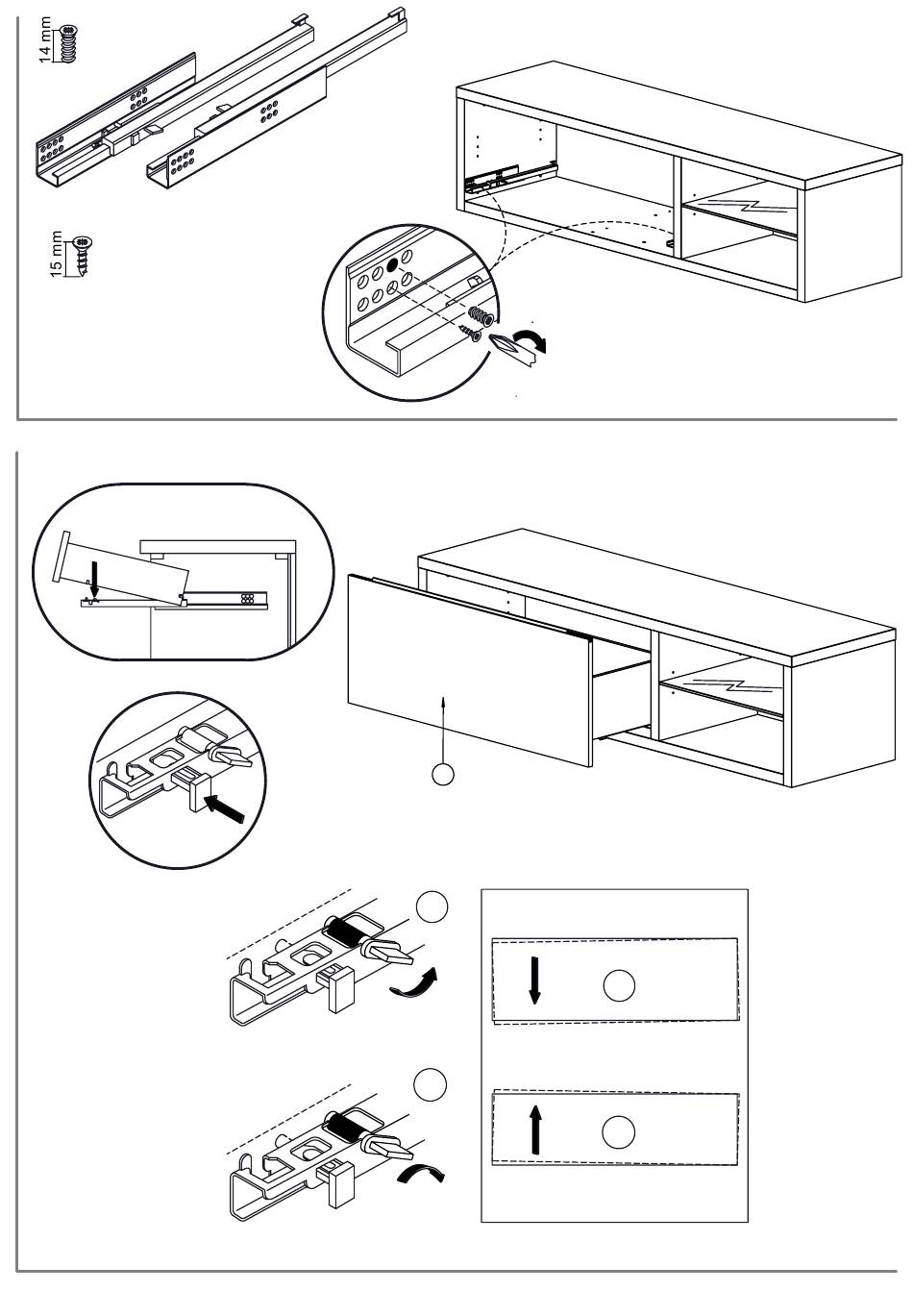 14 mm

15 mm