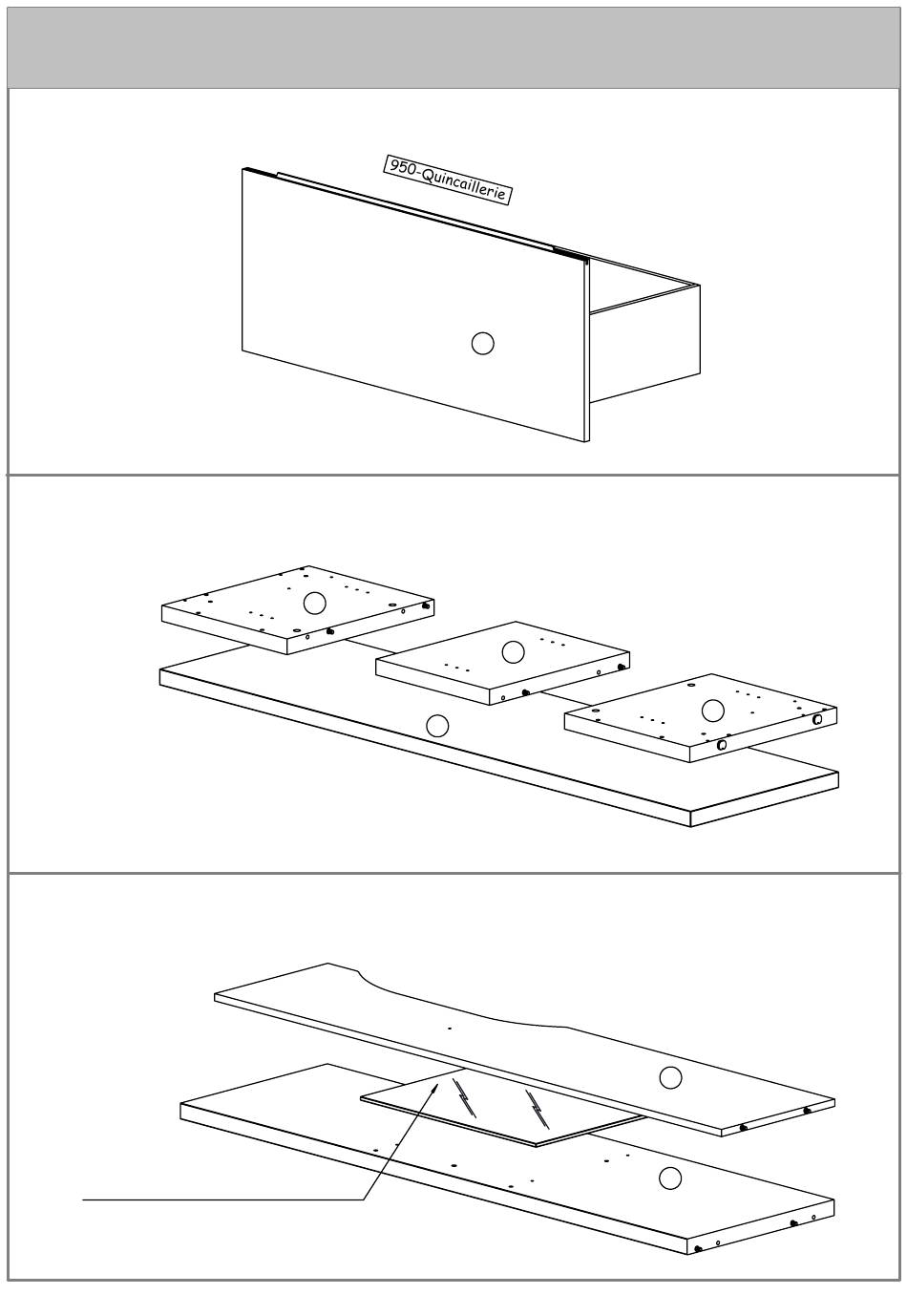 950-Quincaillerie