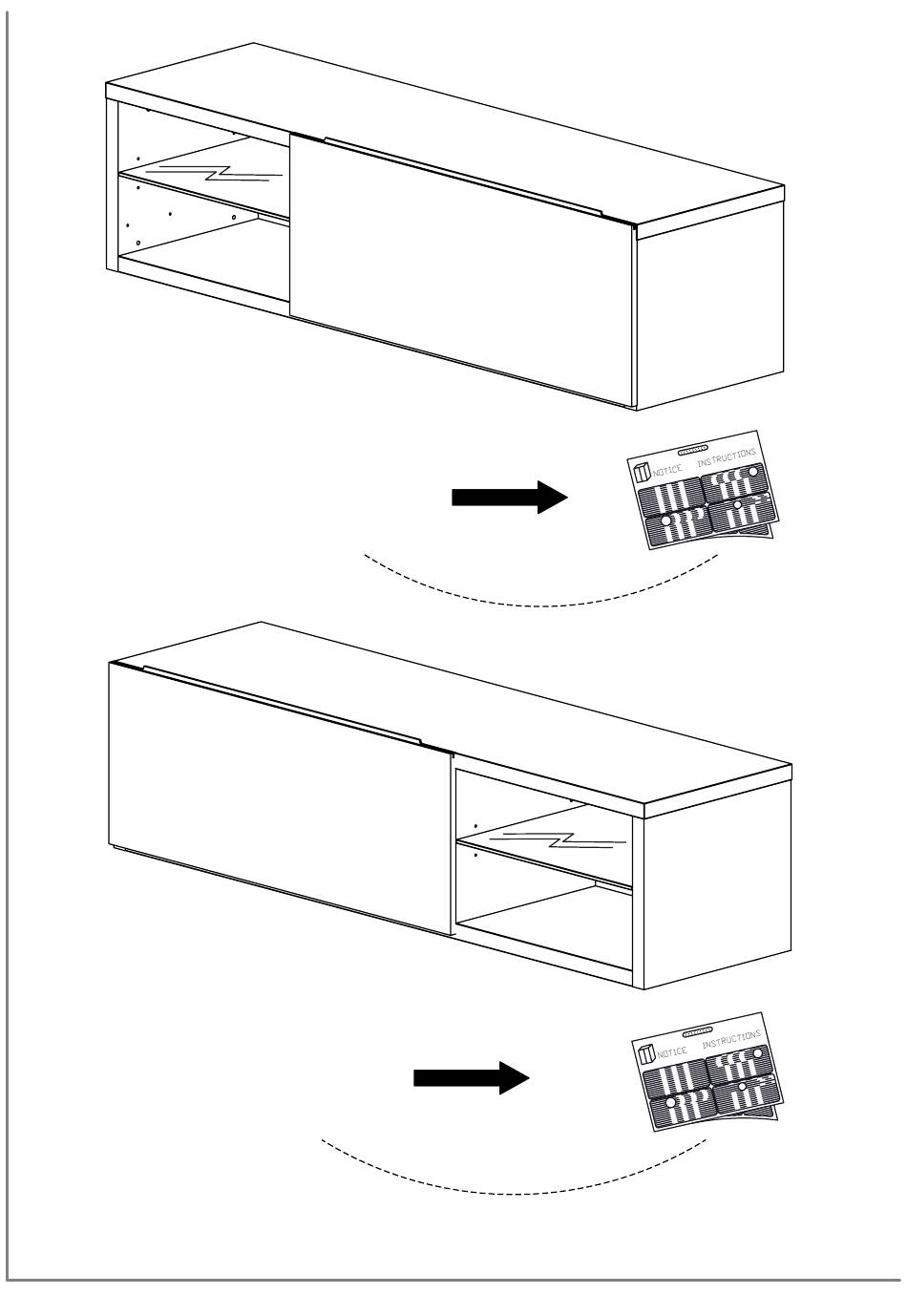 NOTICE INSTRUCTIONS

NOTICE INSTRUCTIONS