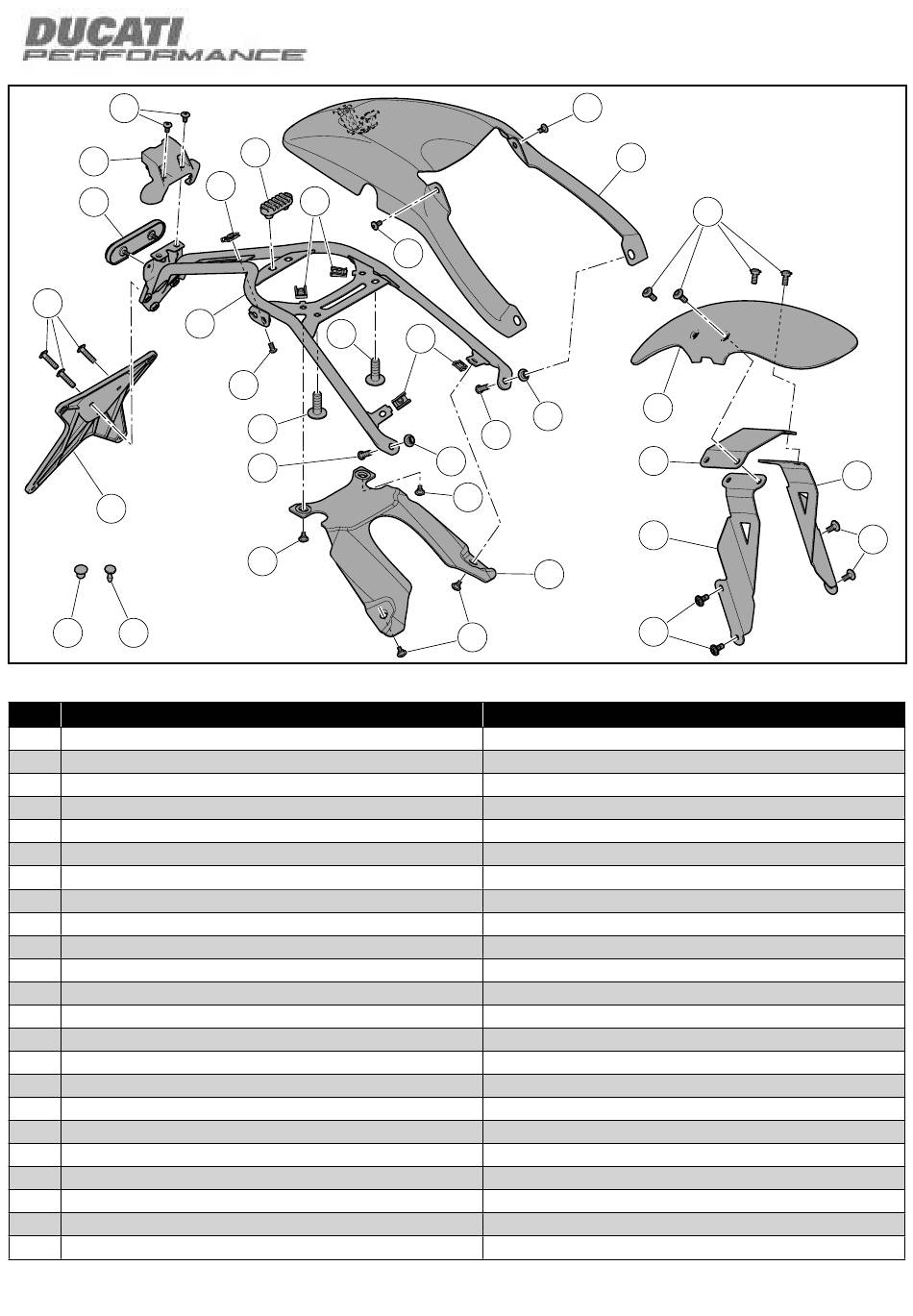 DUCATI
PERFORMANCE