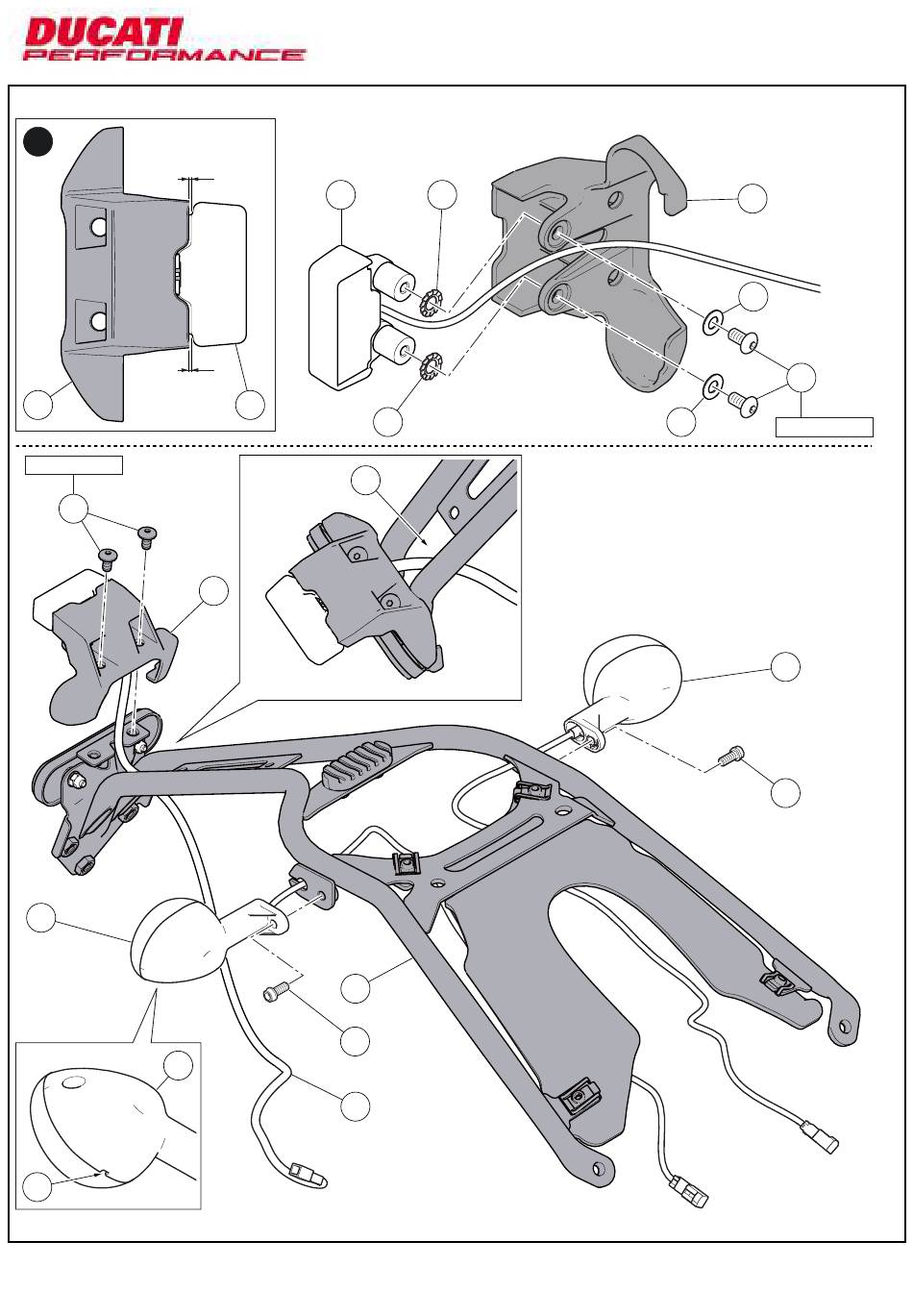 DUCATI
PERFORMANCE