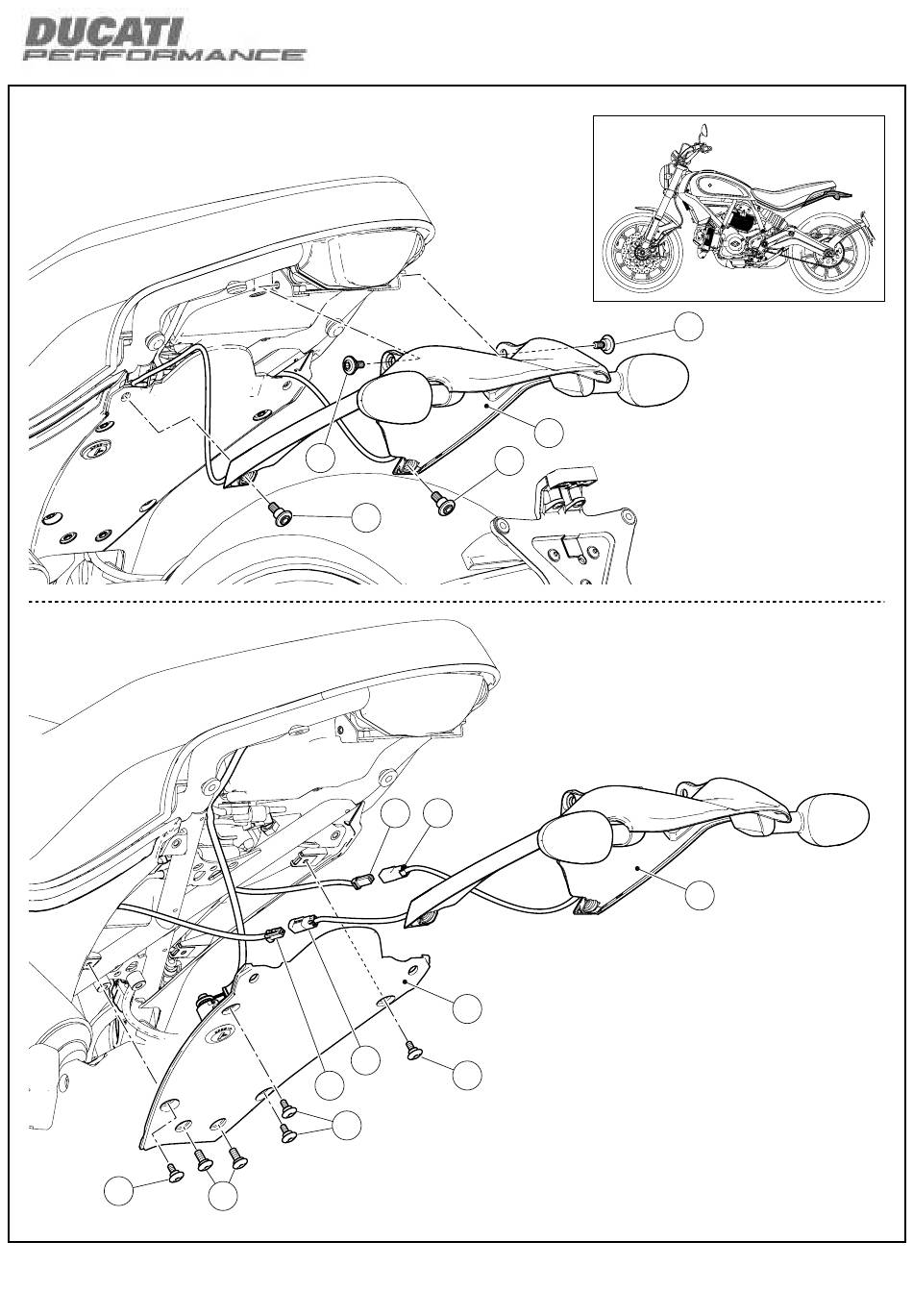 DUCATI
PERFORMANCE