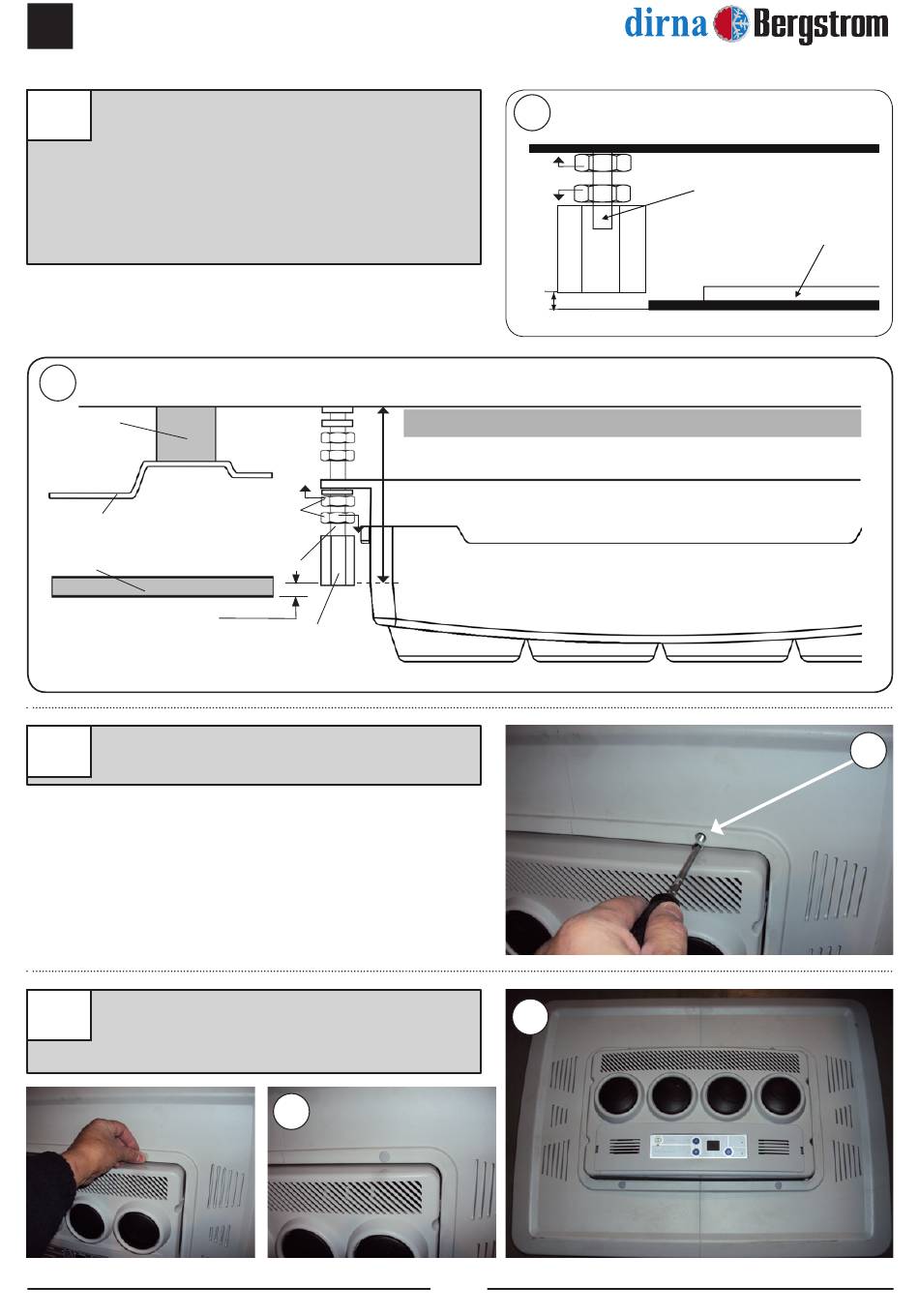 dirna Bergstrom