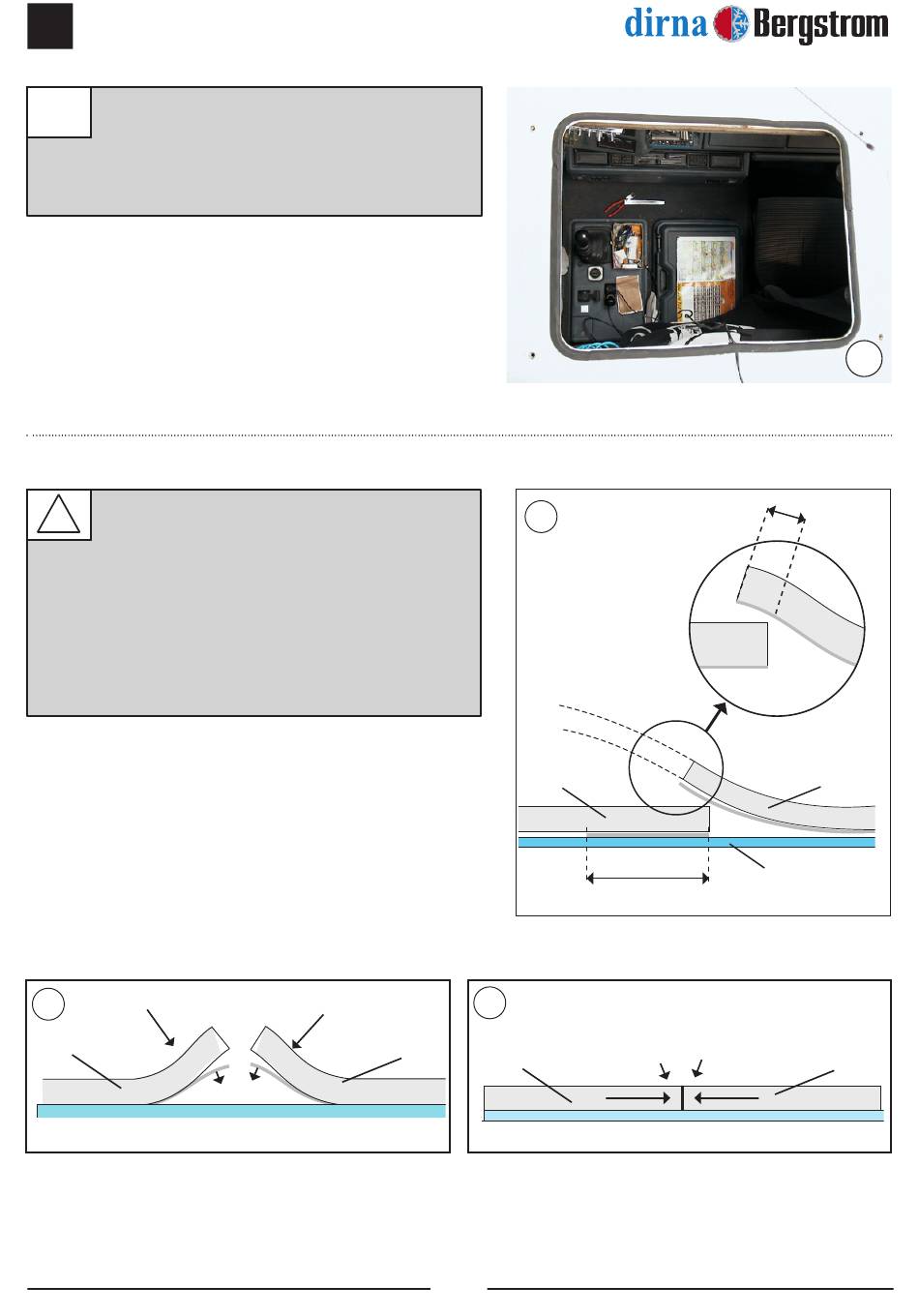 dirna Bergstrom