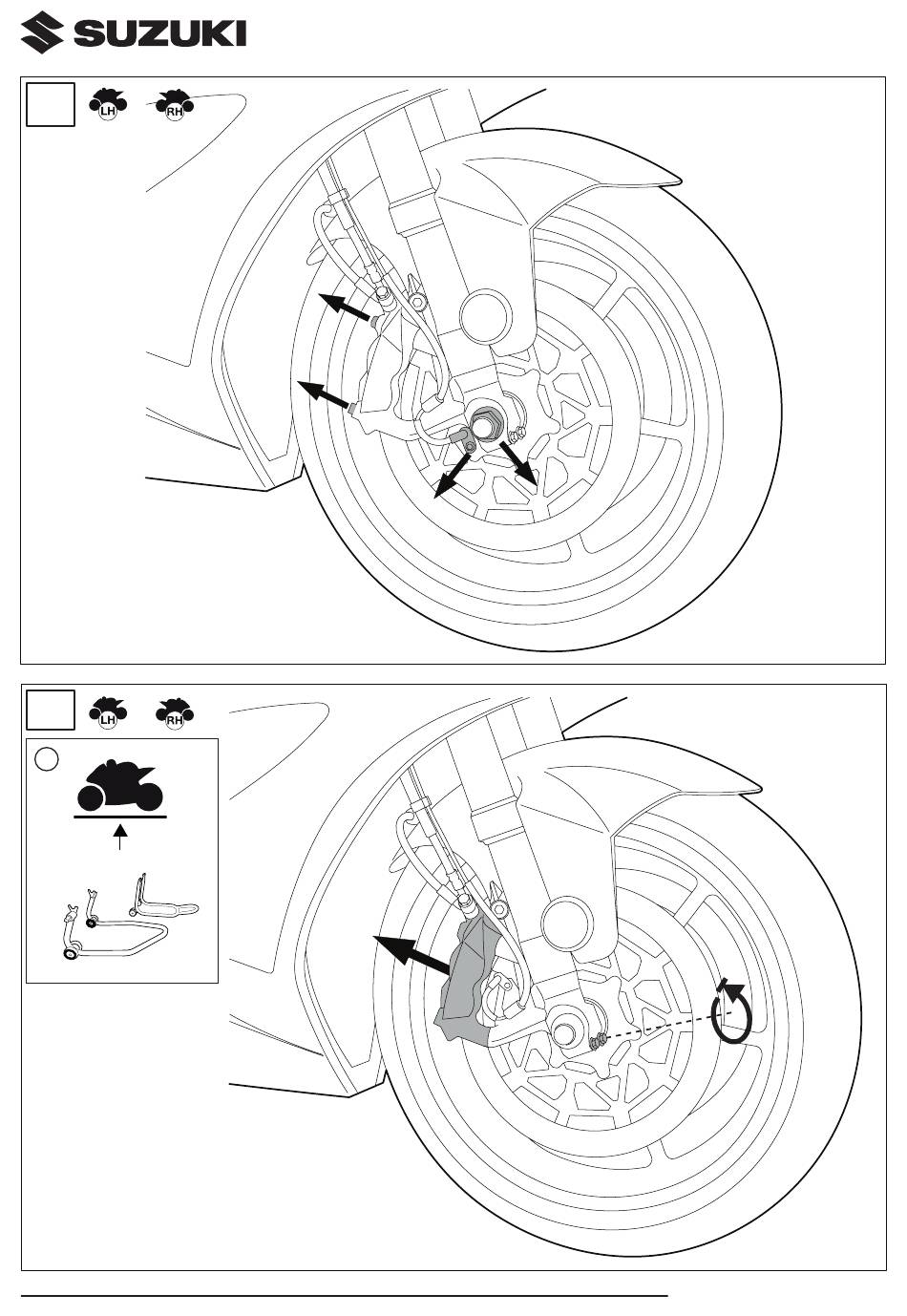 SUZUKI

LH RH

LH RH