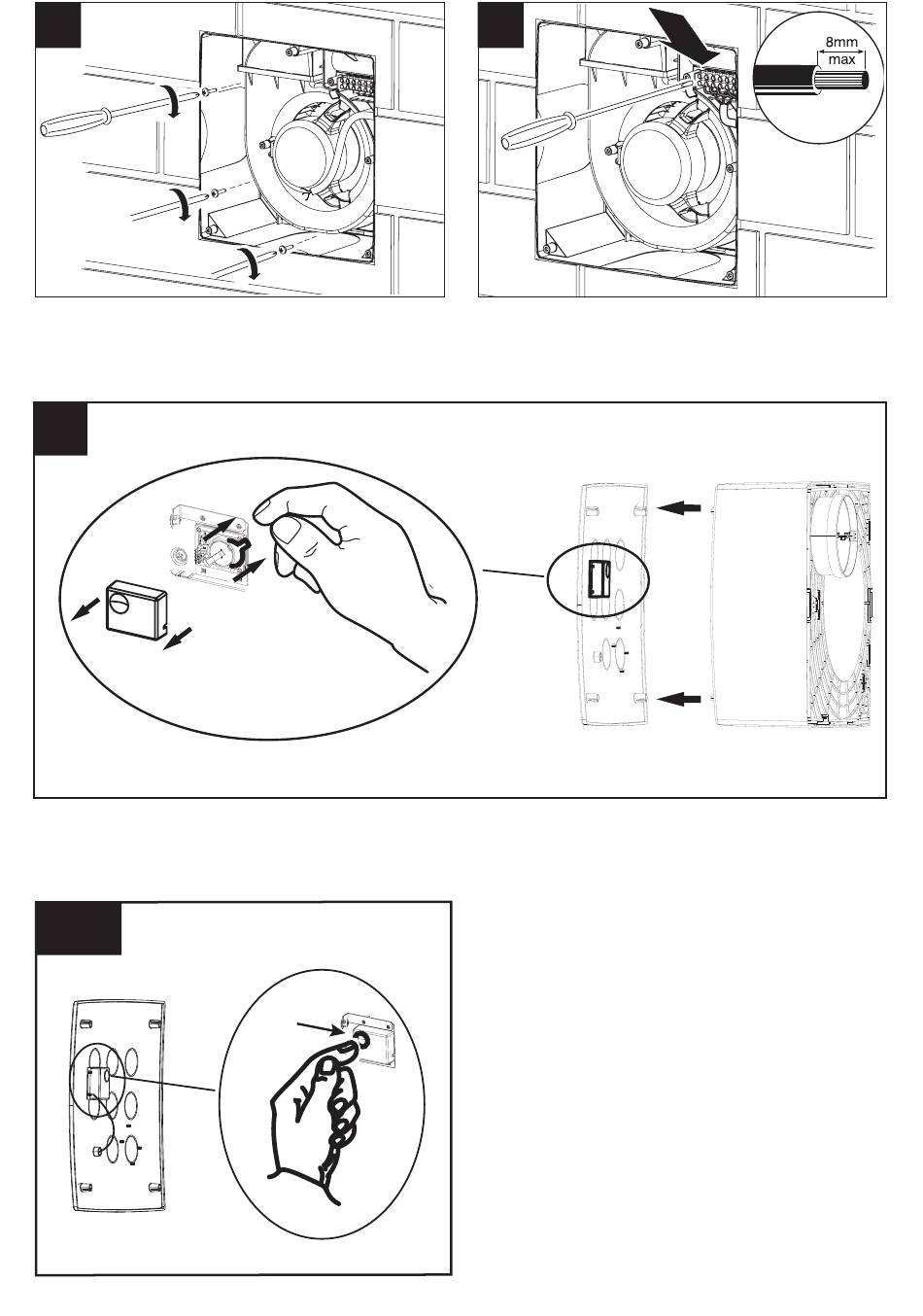 8mm
max