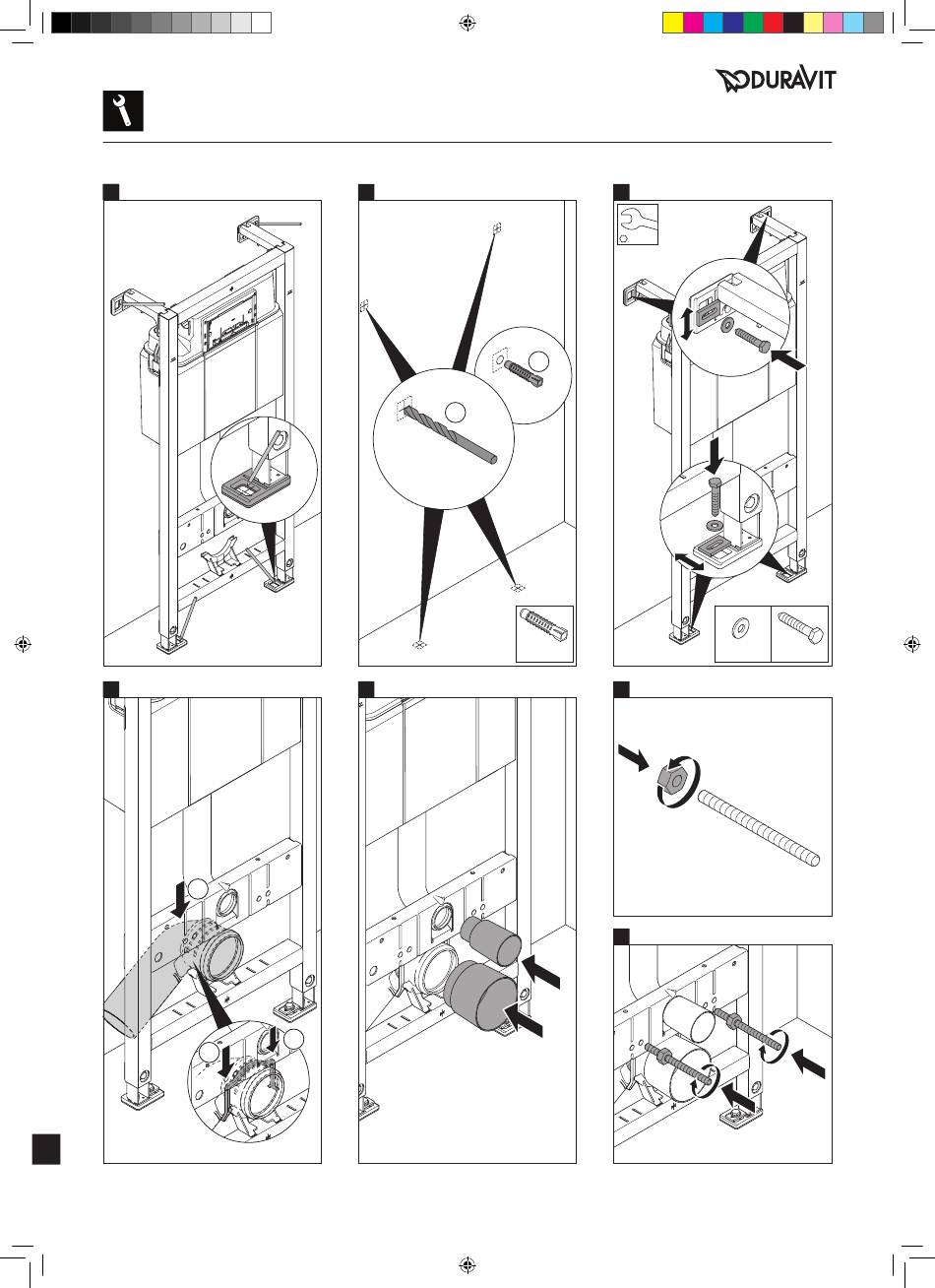 DURAVIT