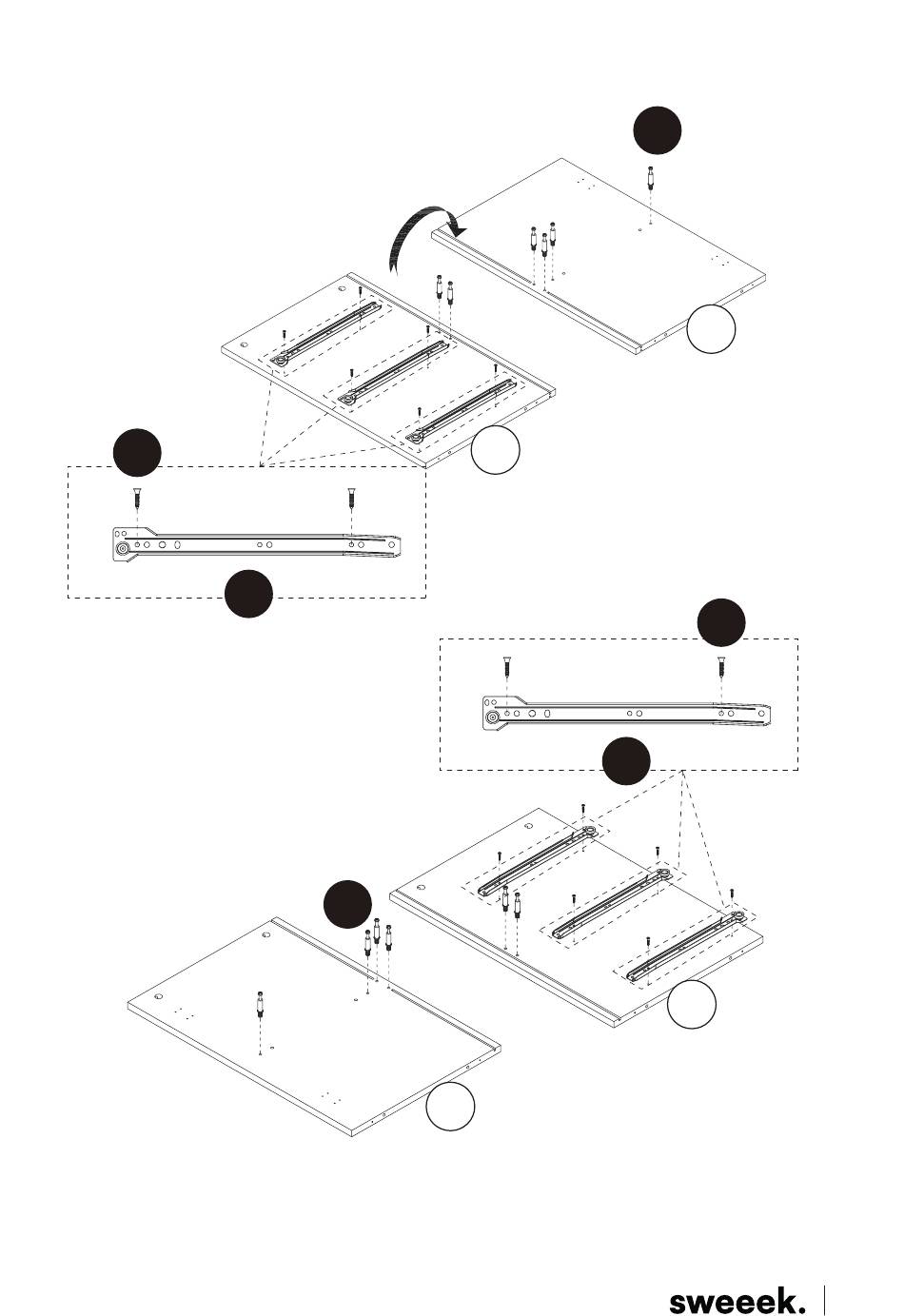 sweeek.