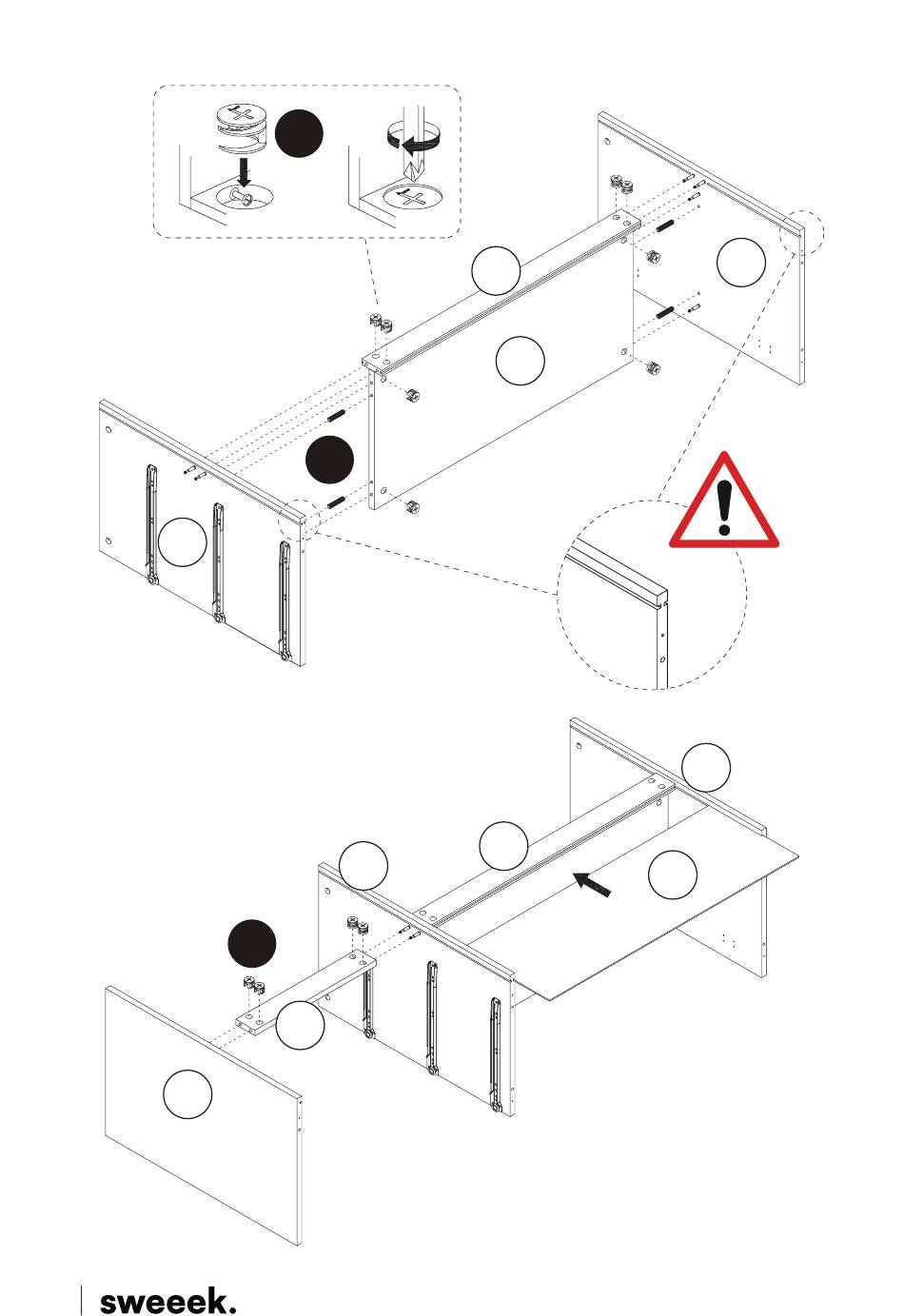 sweeek.