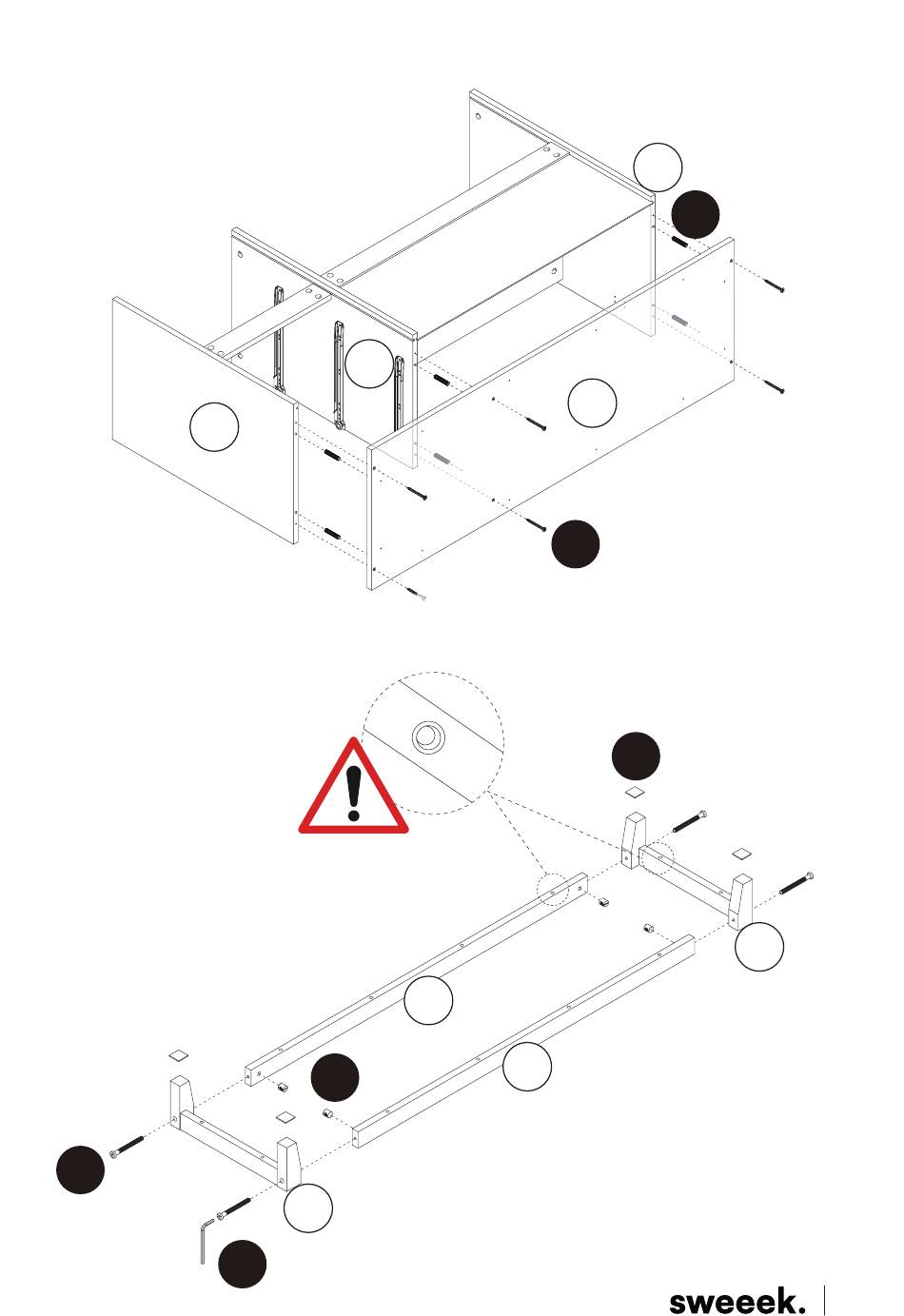 sweeek.