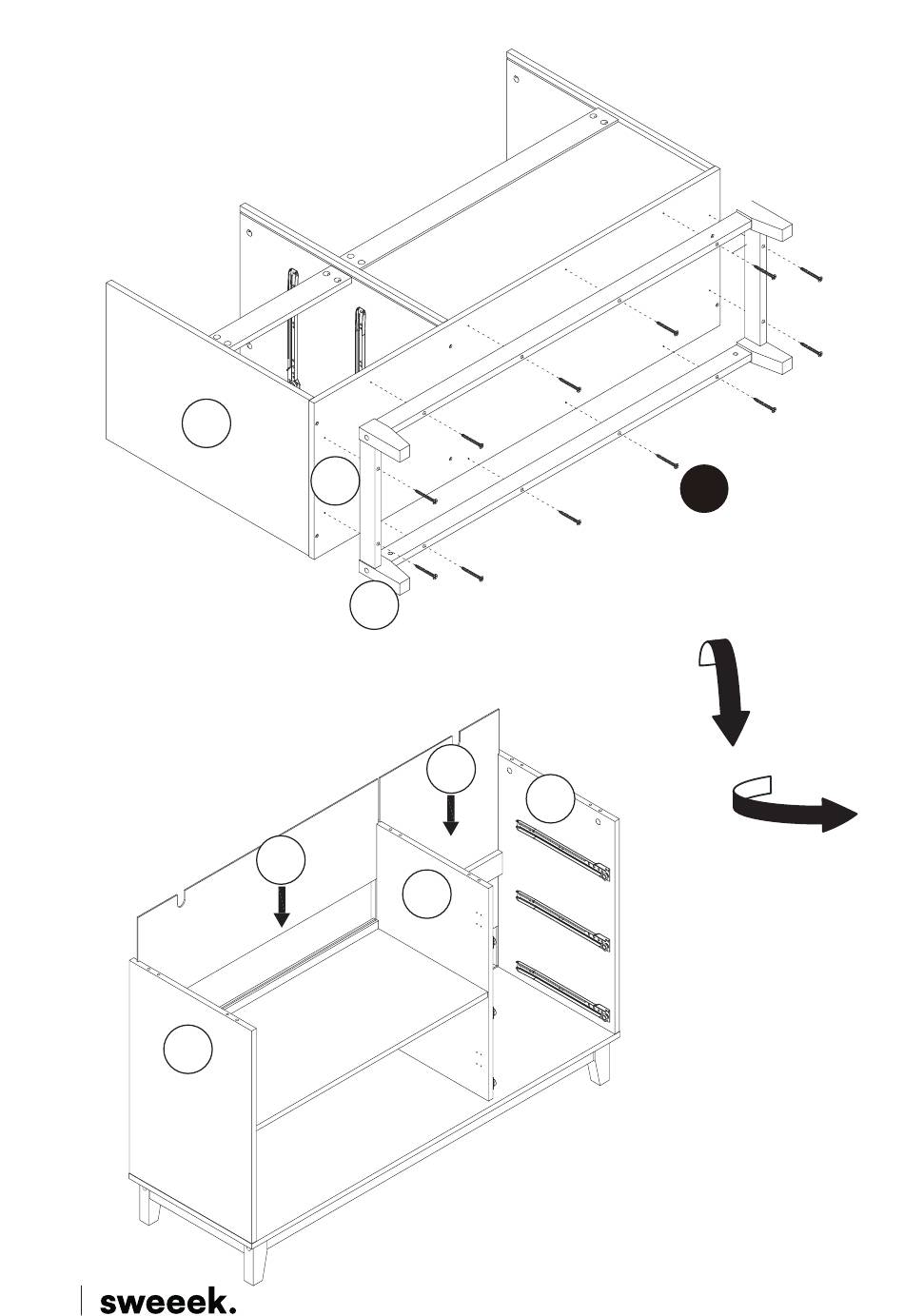 sweeek.