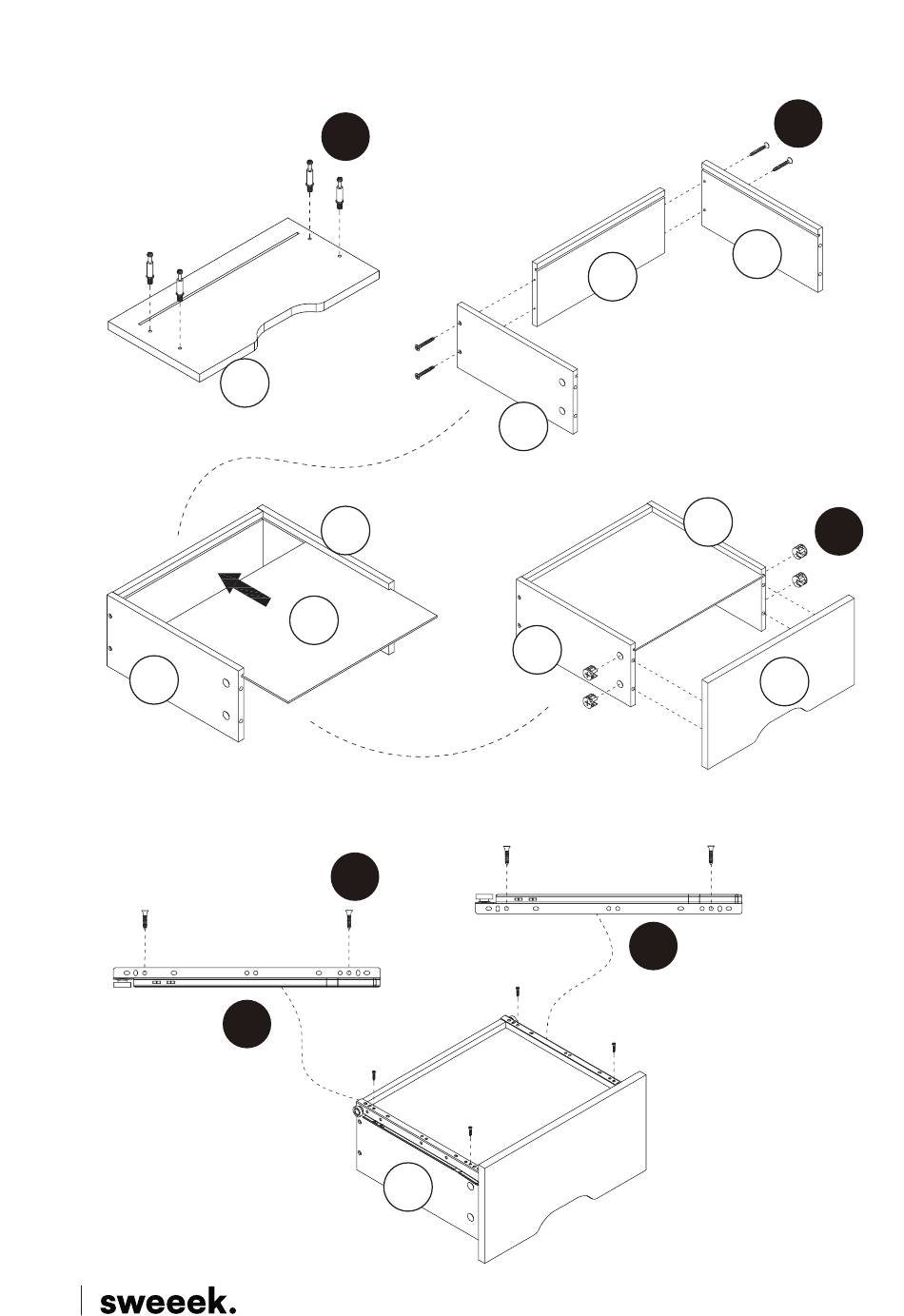 sweeek.