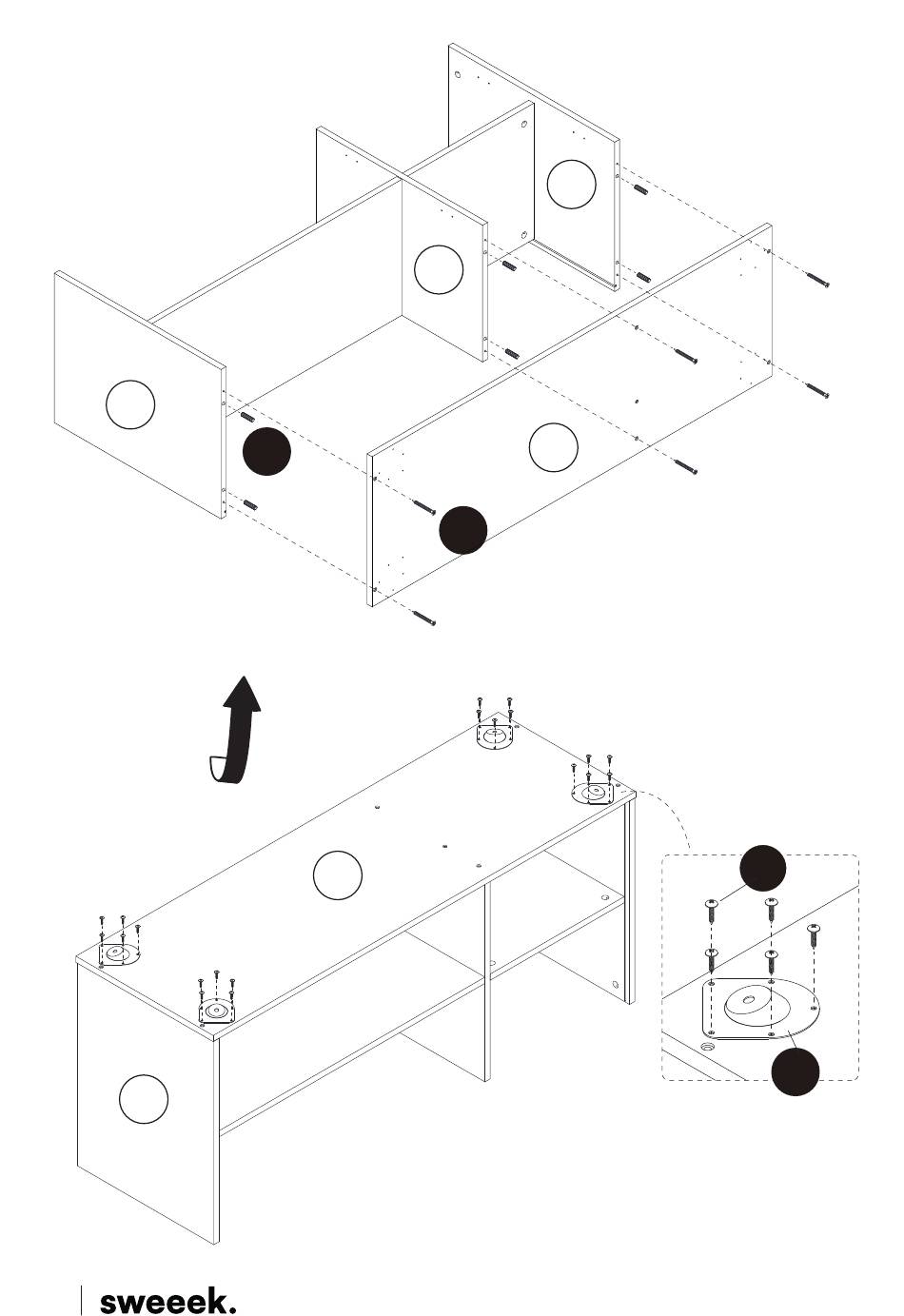 sweeek.