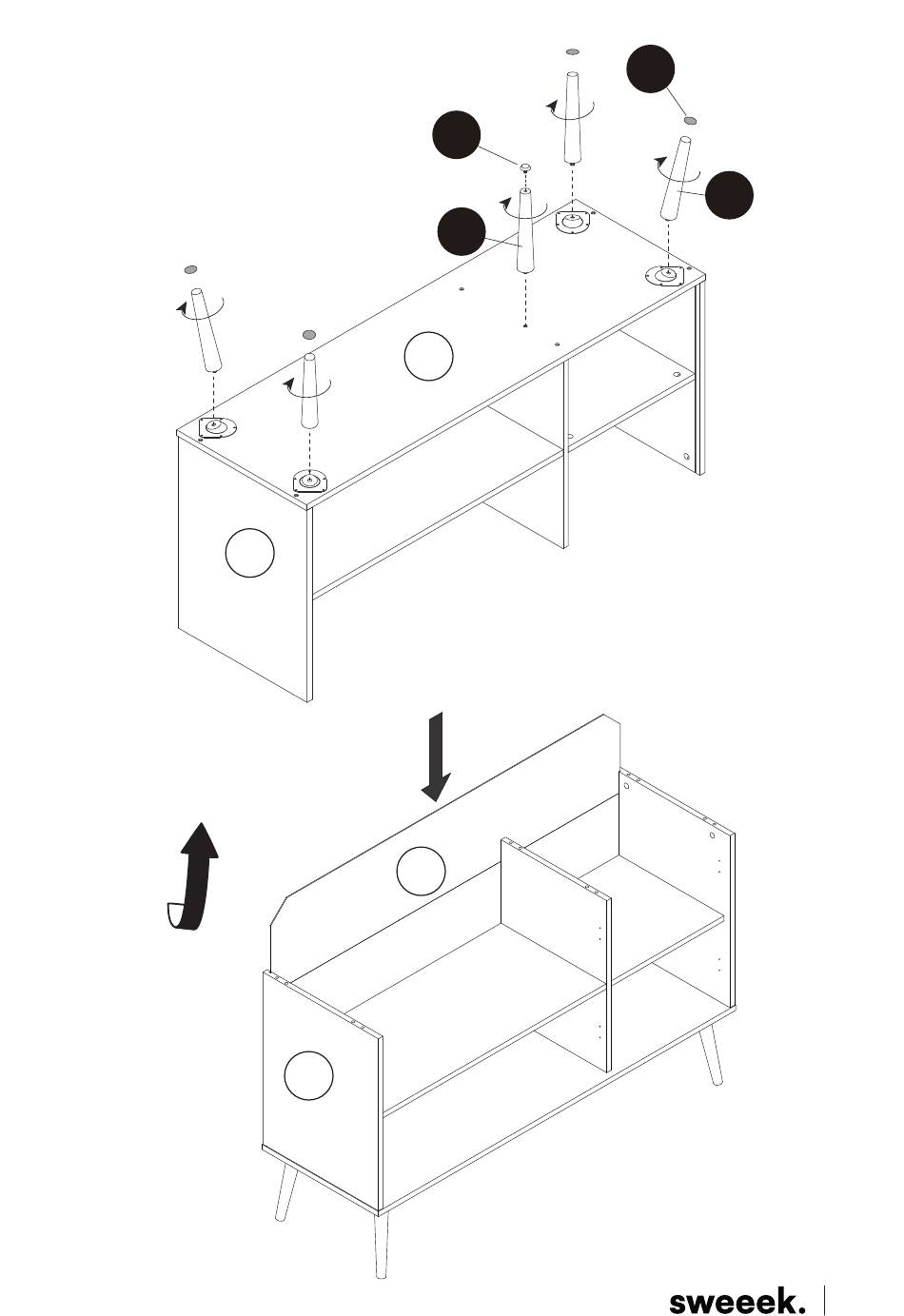 sweeek.