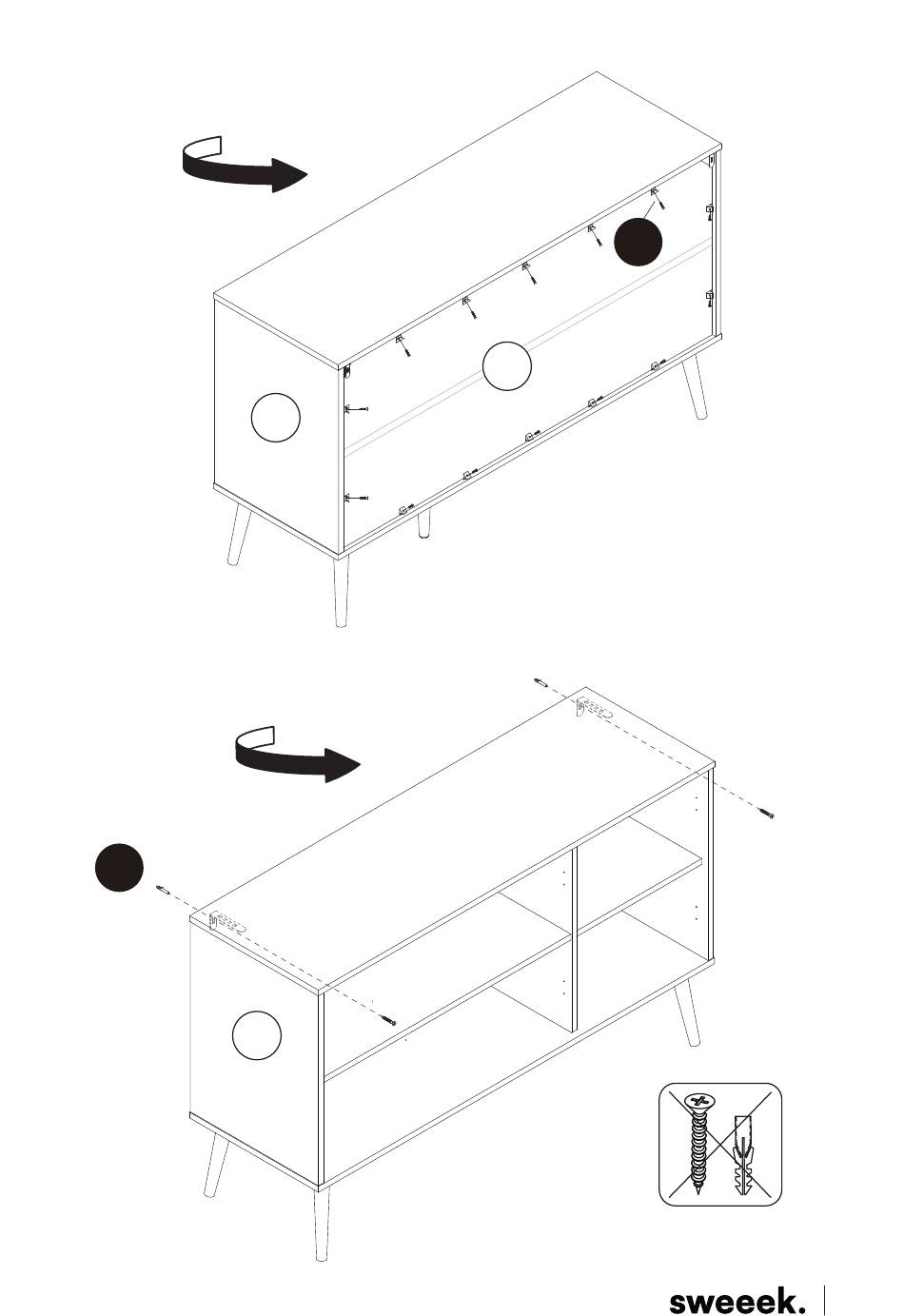 sweeek.