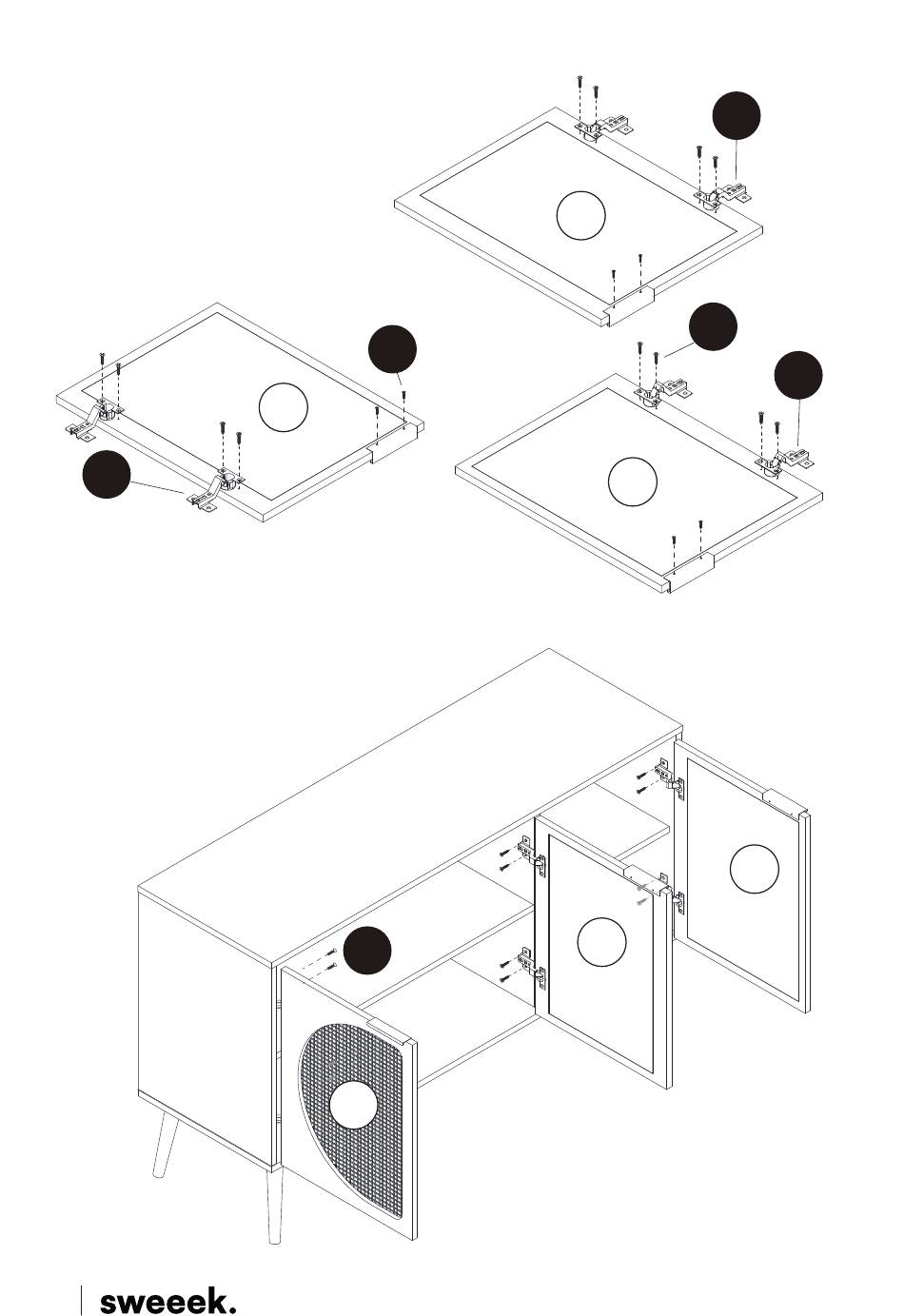 sweeek.