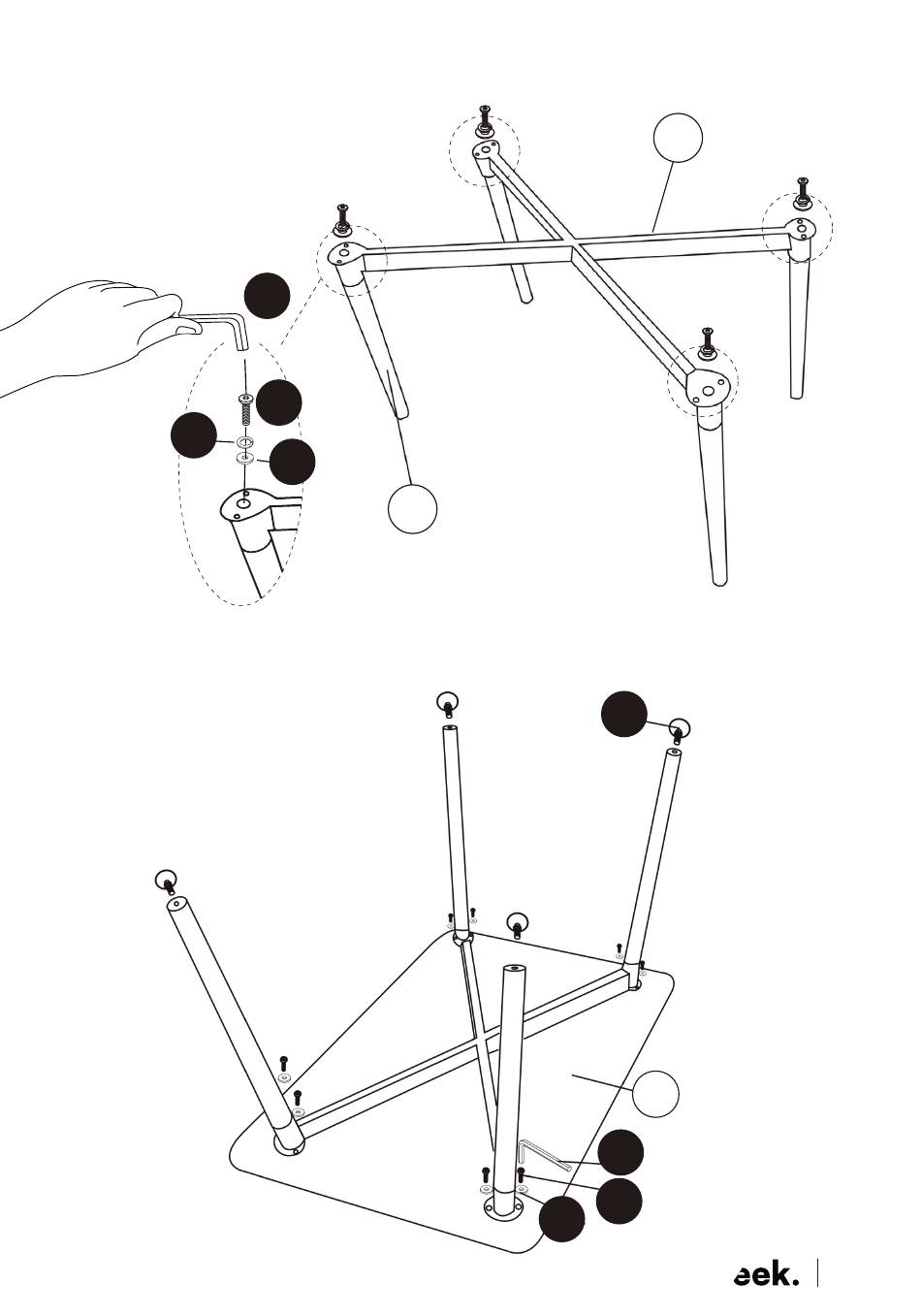 eek.