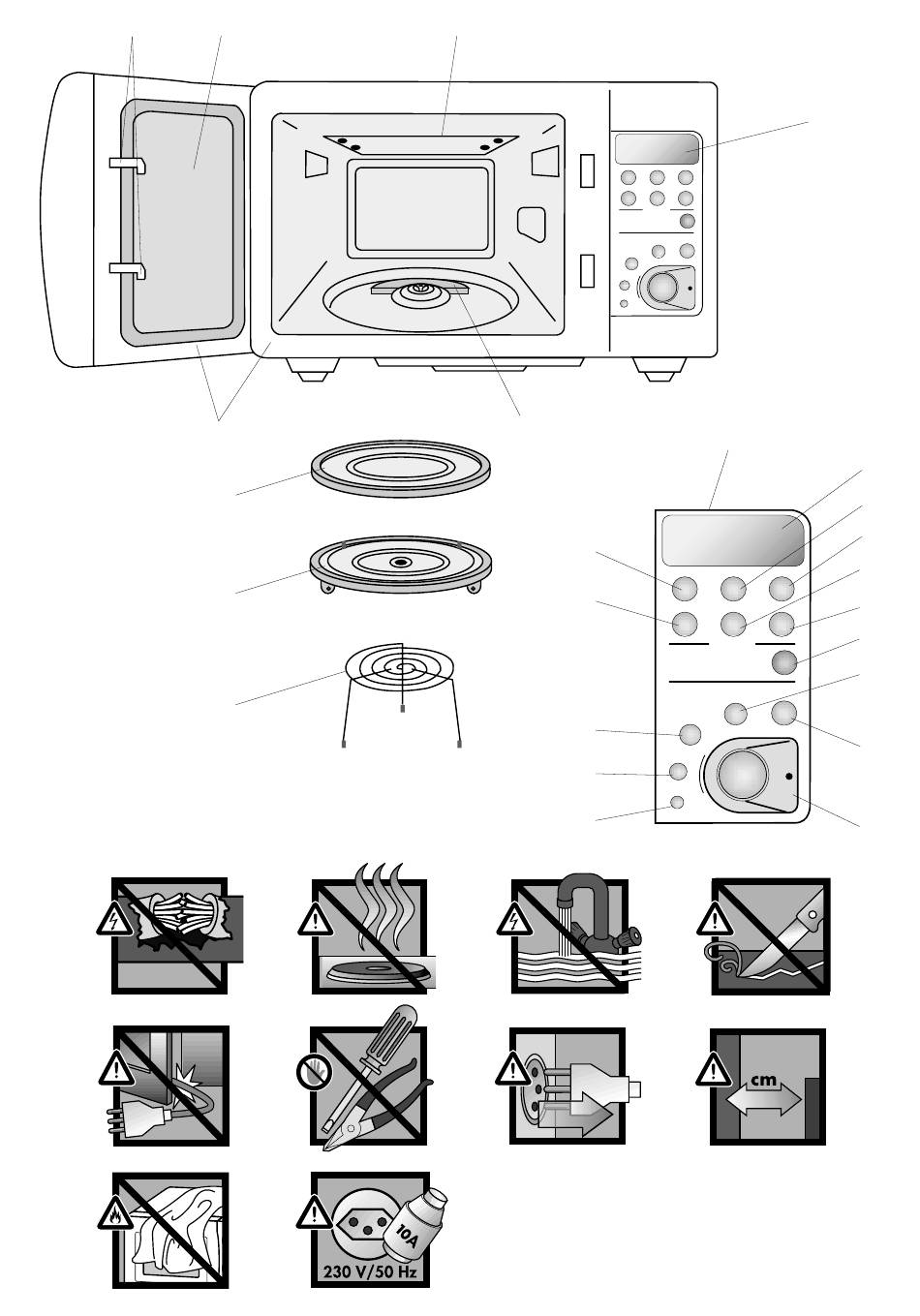 cm

10A

230 V/50 Hz