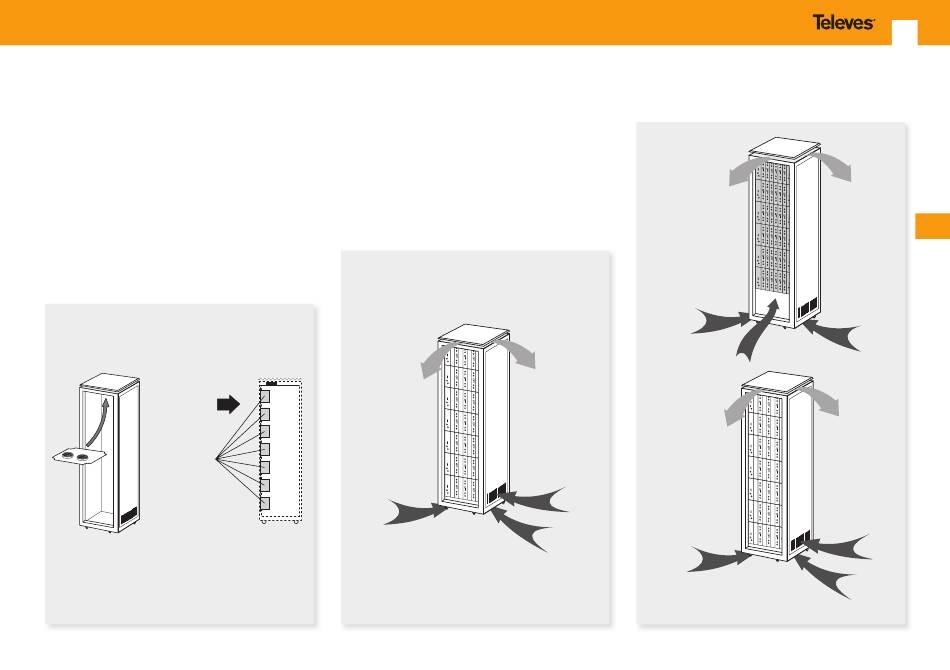 Televes