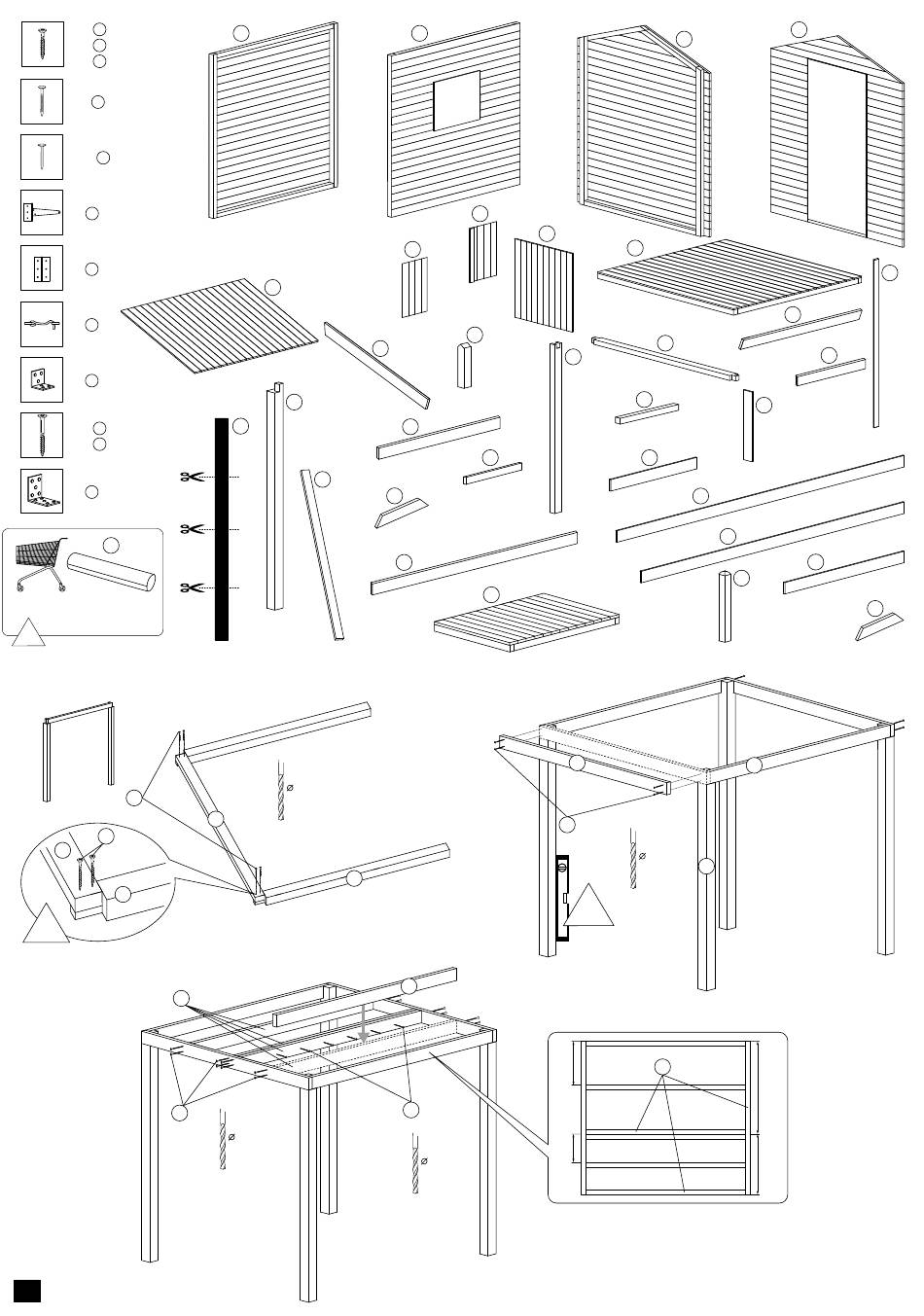 ø

ø

ø

ø