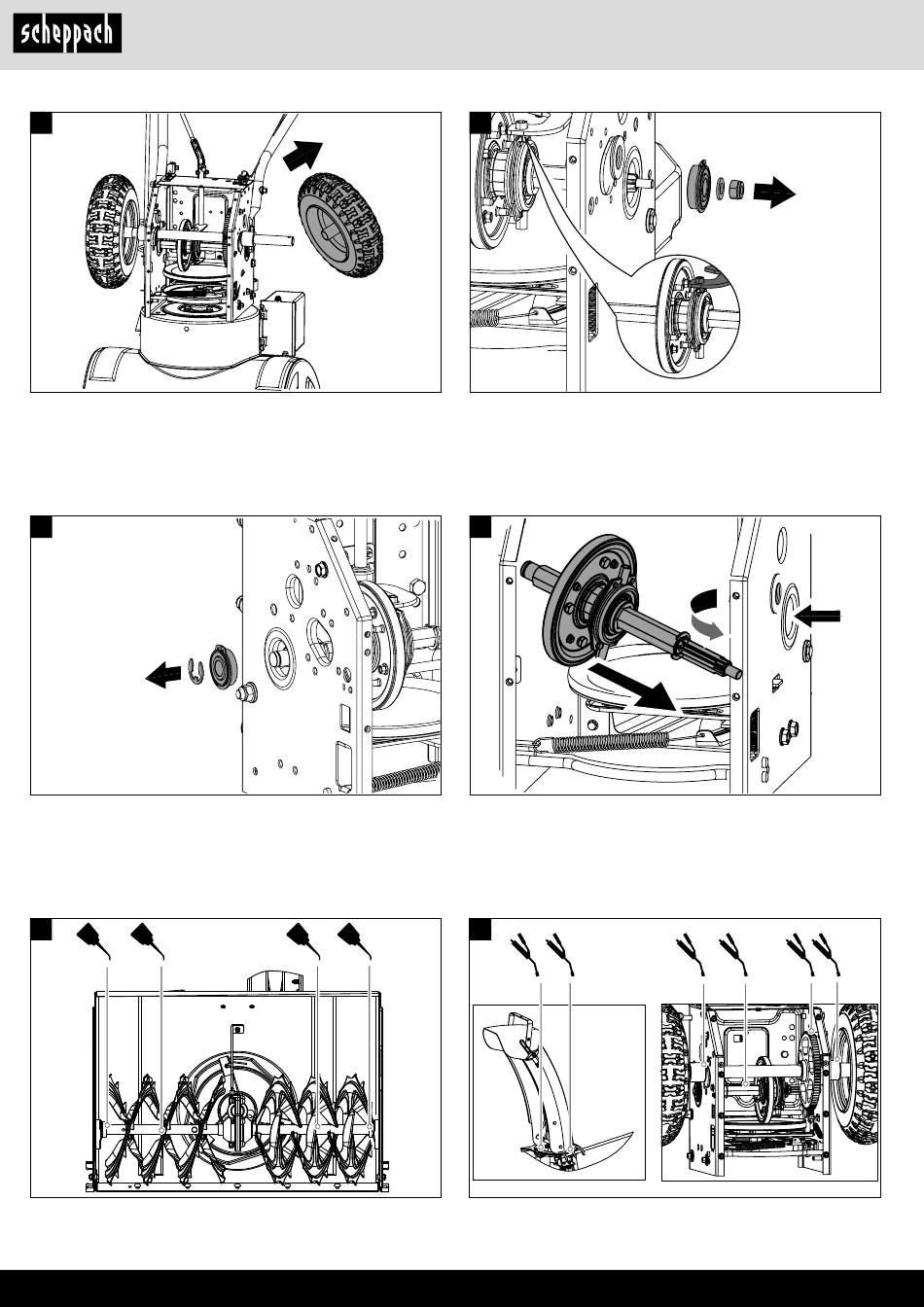 scheppach