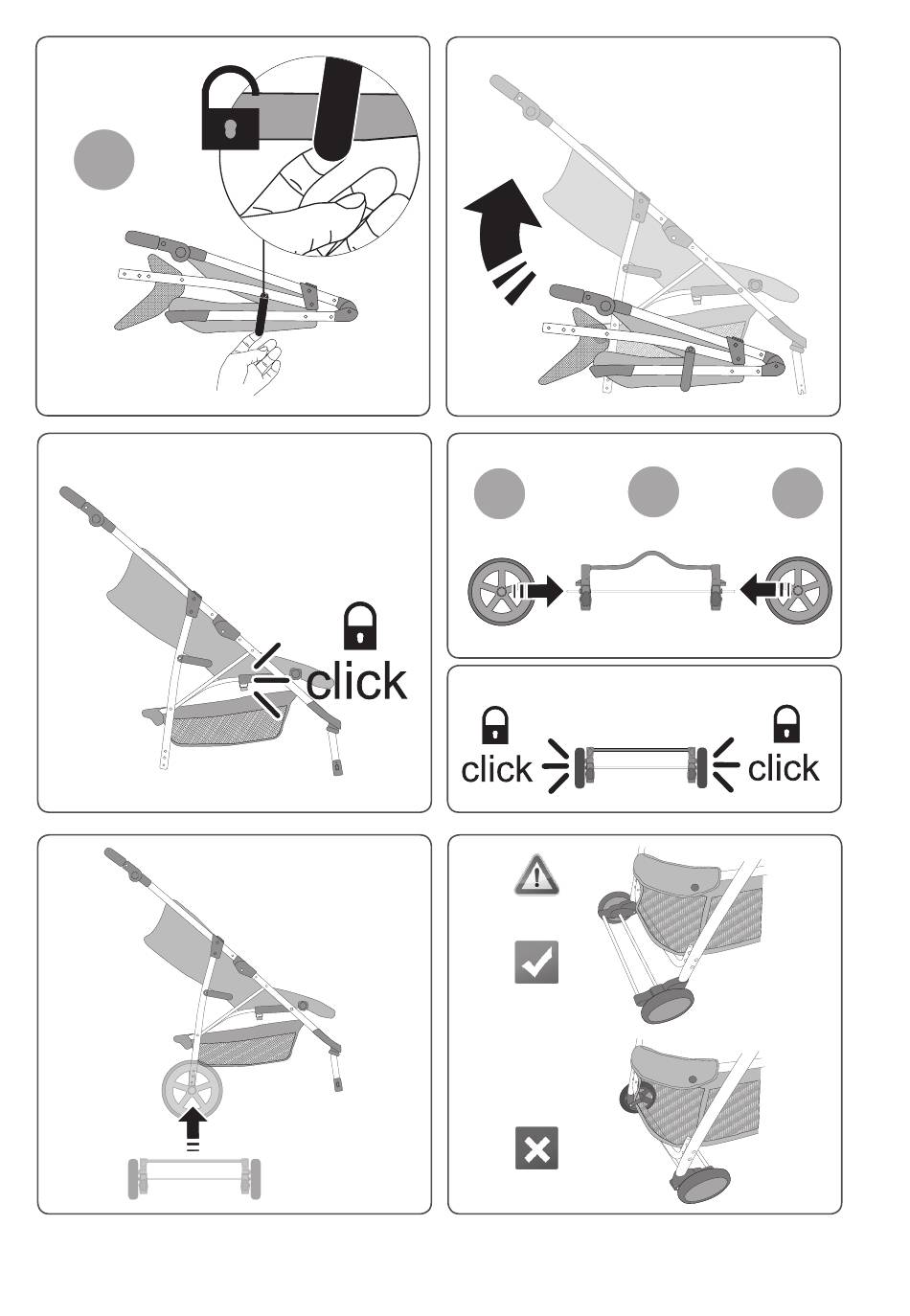 click

click

click