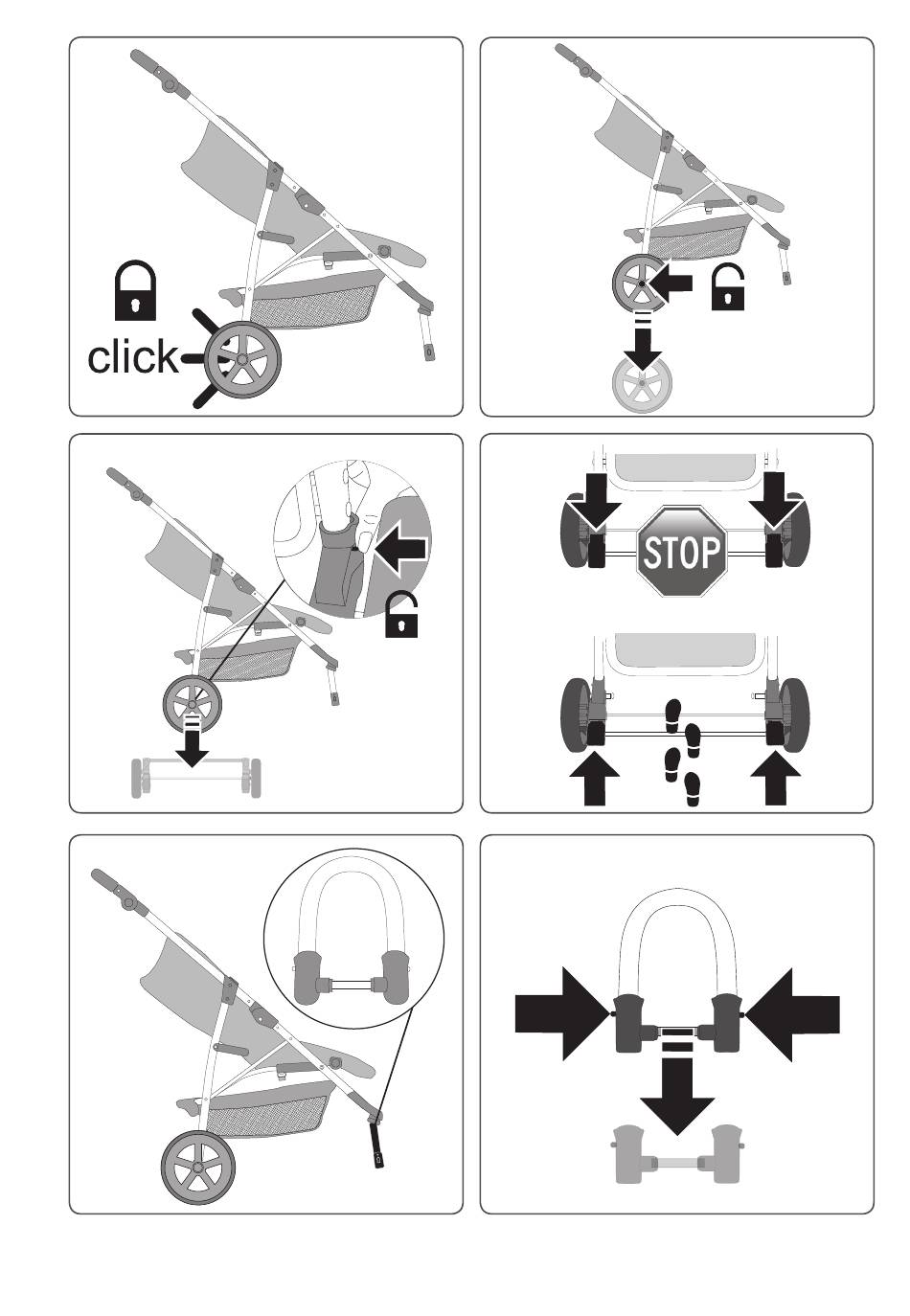 click

STOP