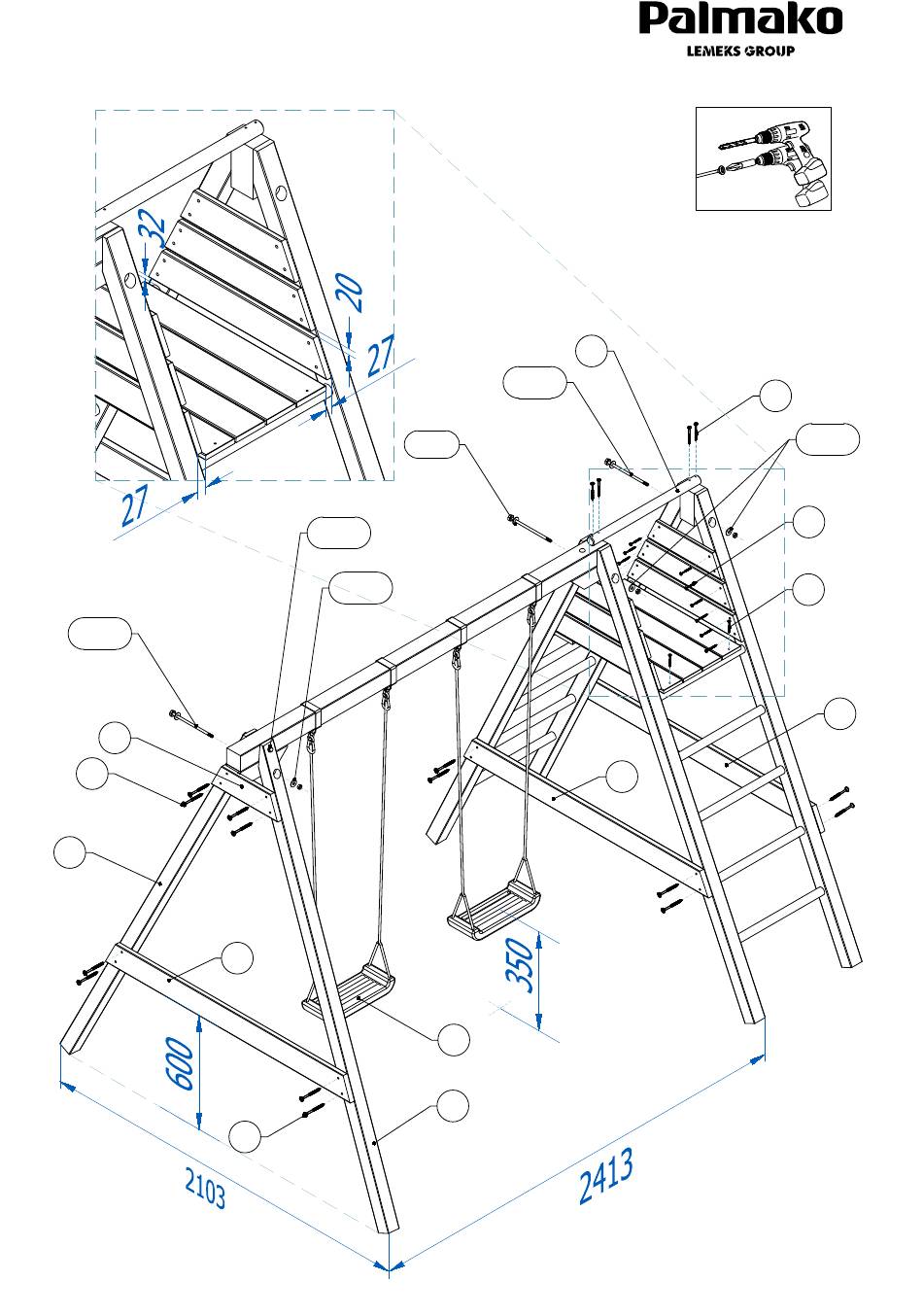 Palmako
LEMEKS GROUP

32
20
27
27

350
600
2103
2413