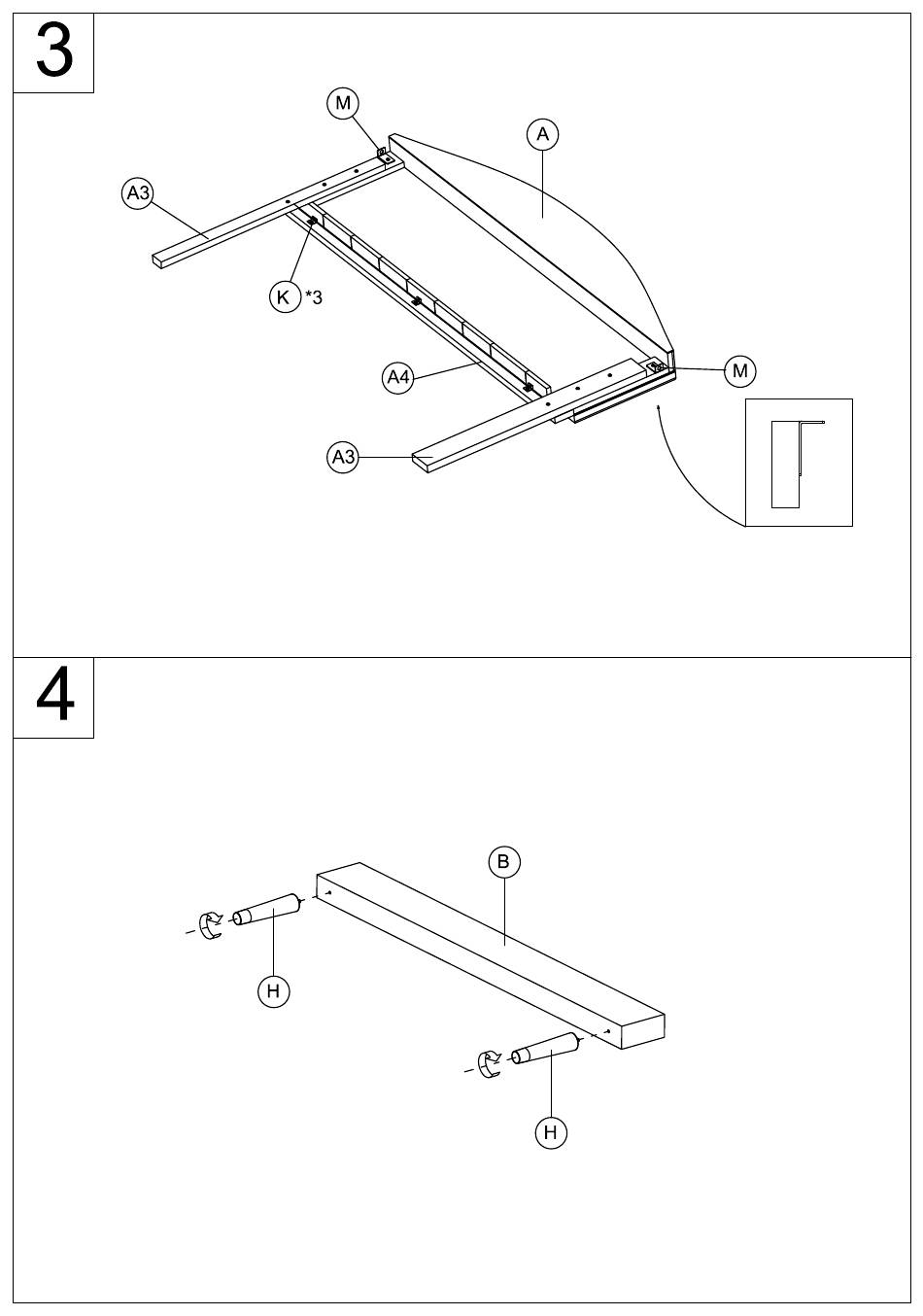 3

M
A
A3
K *3
A4
M
A3

4

B
H
H