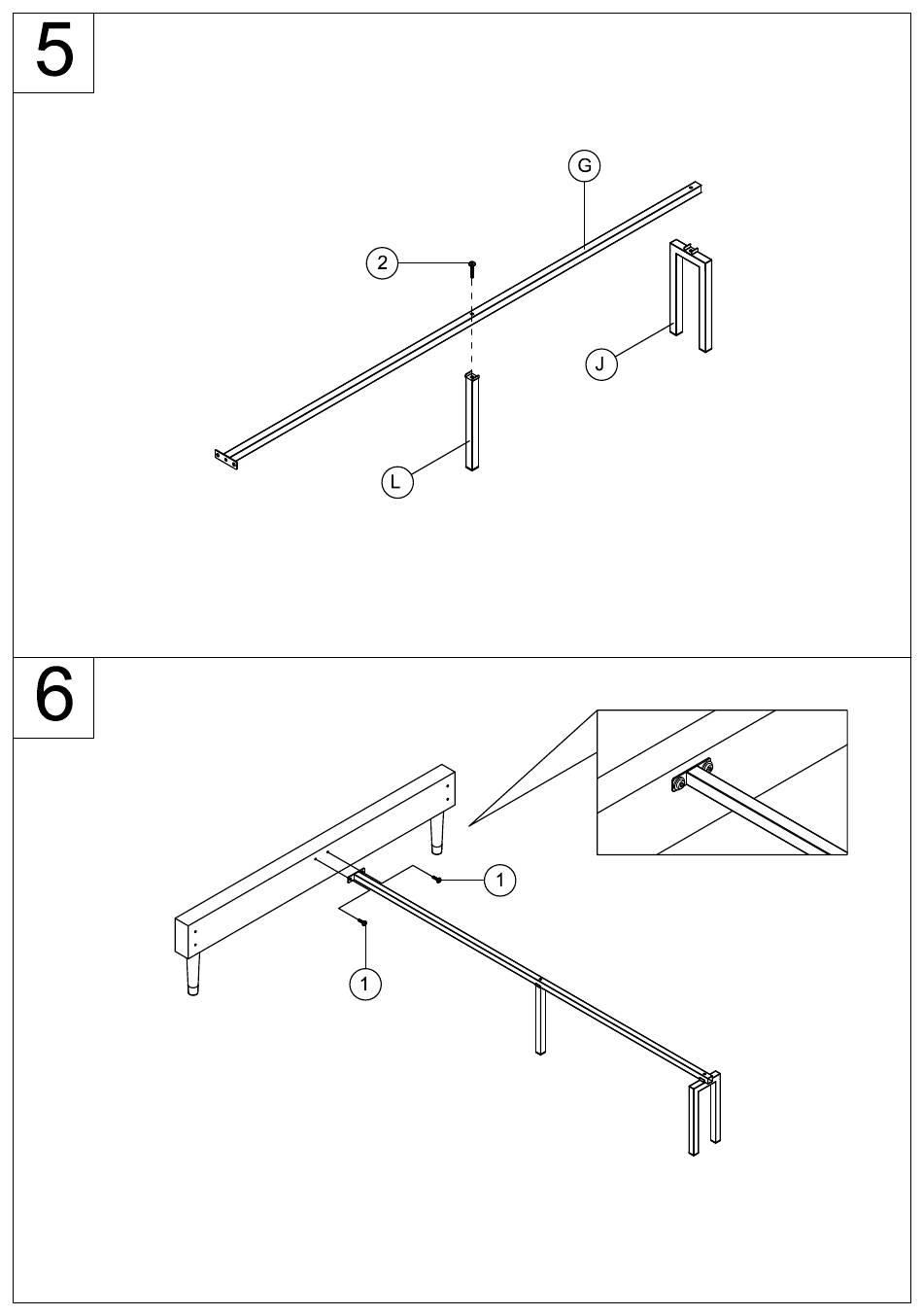 5

G
2
J
L

6

1
1