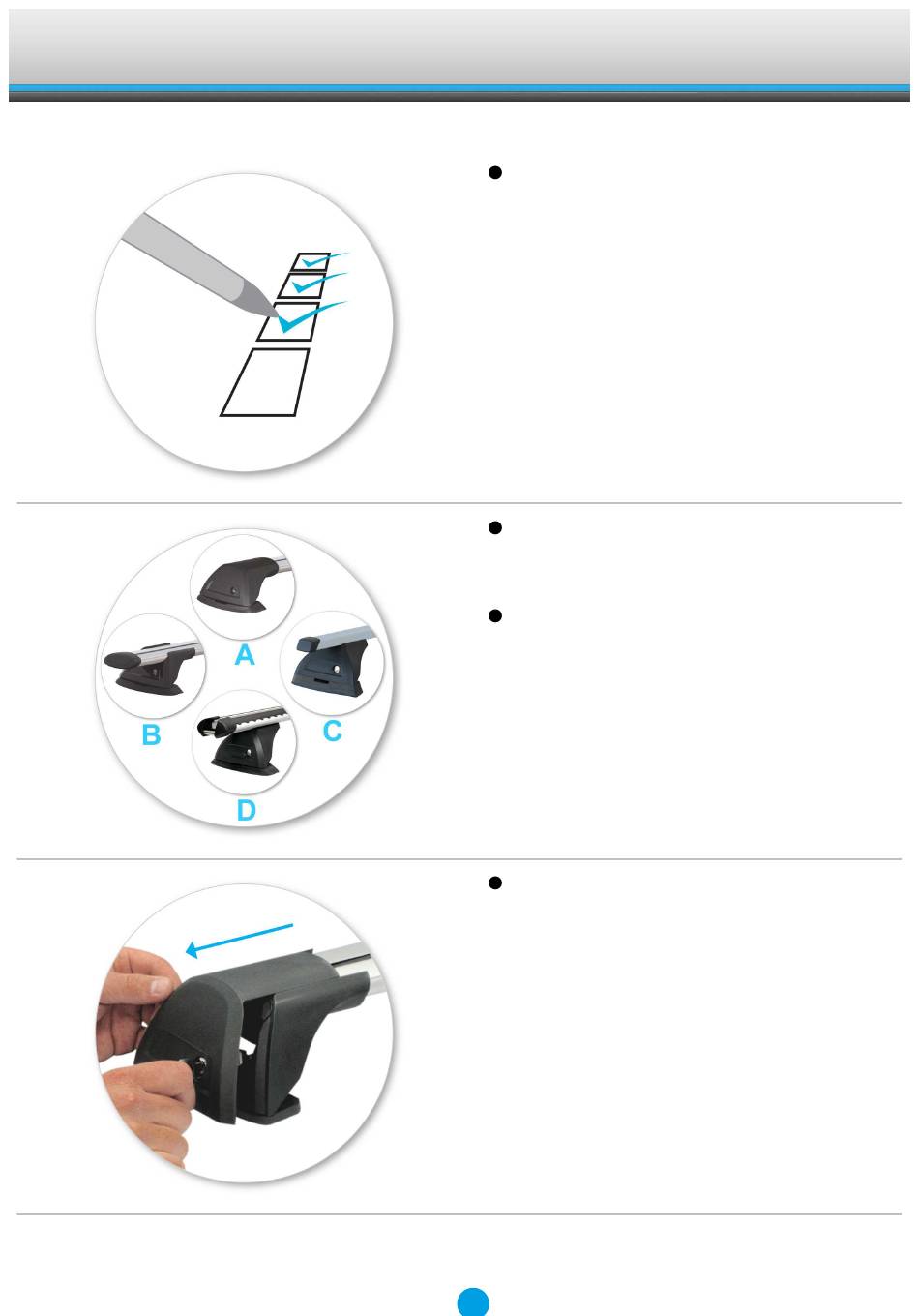 A

B

C

D