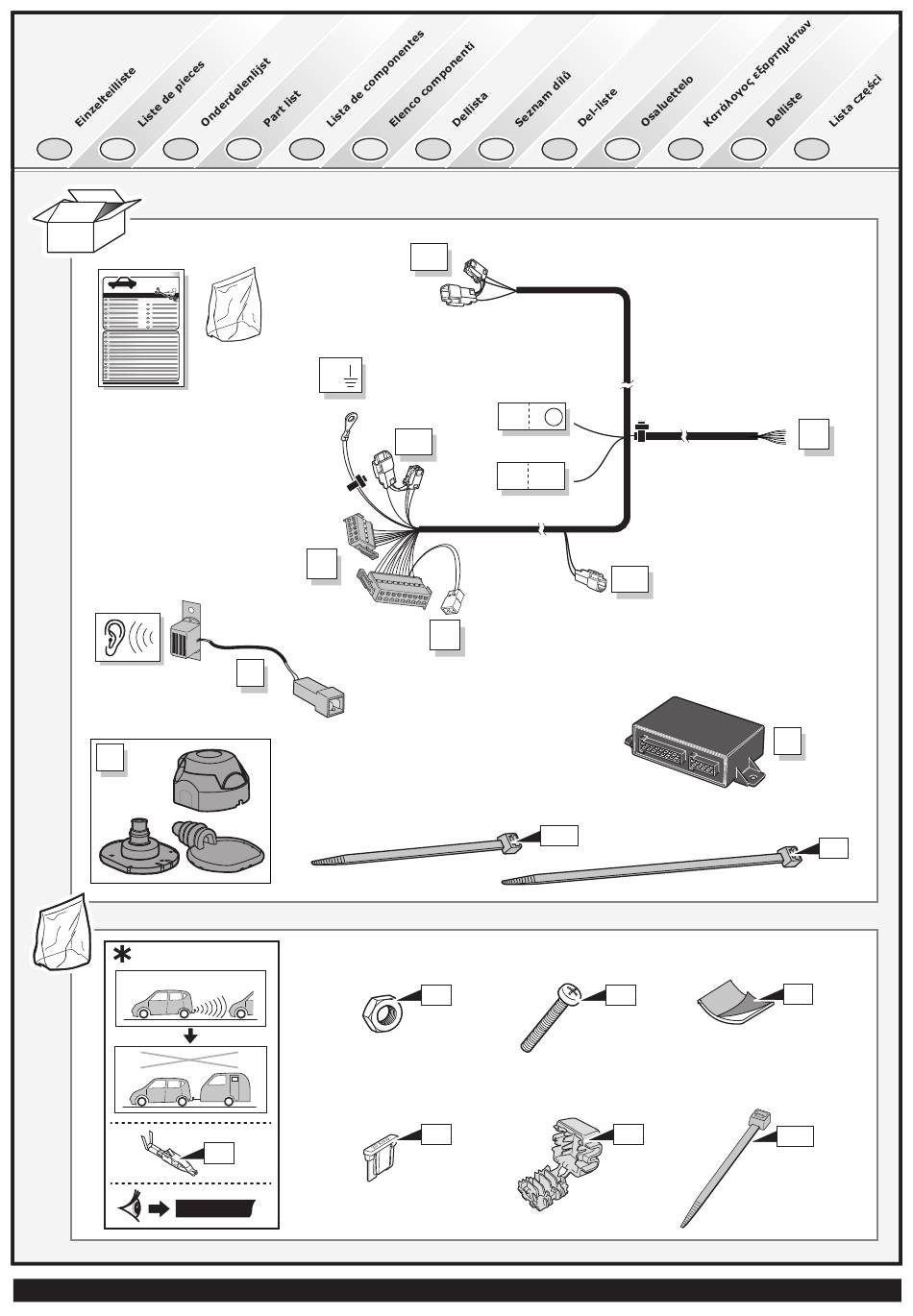 Einzelteilliste
Liste de pieces
Onderdelenlijst
Part list
Lista de componentes
Elenco componenti
Dellista
Seznam dílů
Del-liste
Osaluettelo
Κατάλογος εξαρτημάτων
Delliste
Lista części