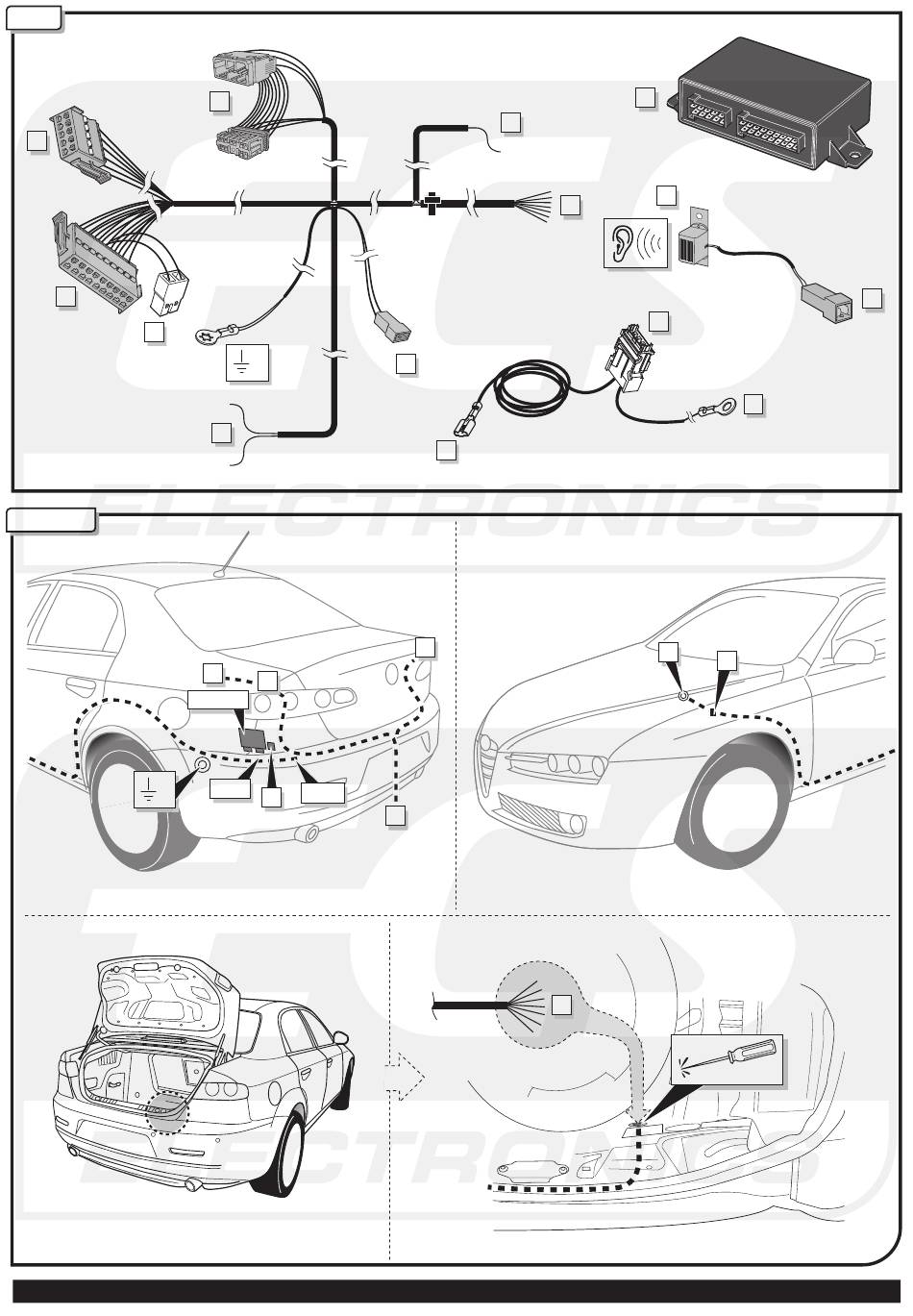 ECS
ELECTRONICS
ECS
ELECTRONICS