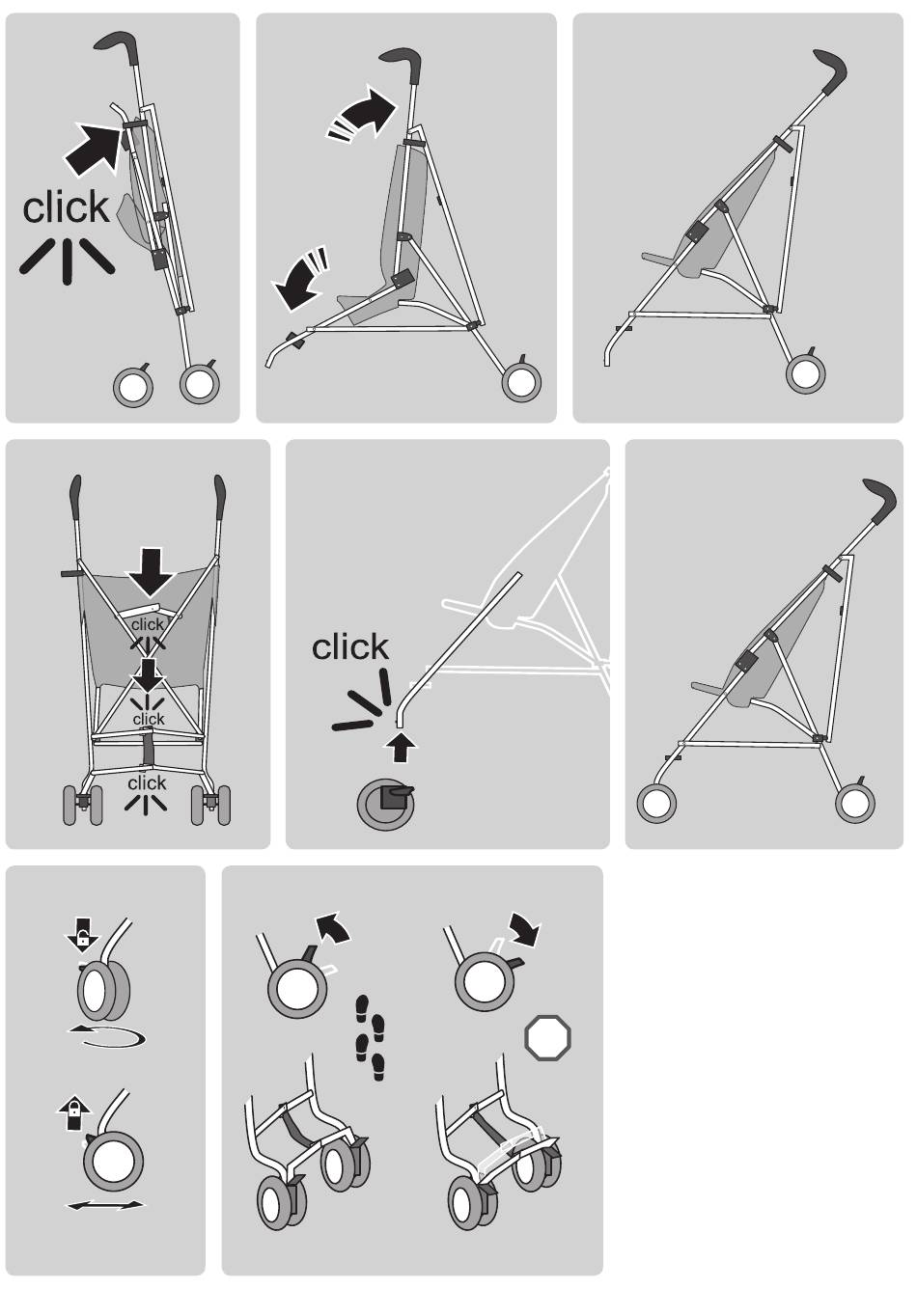 click

click
click
click

click