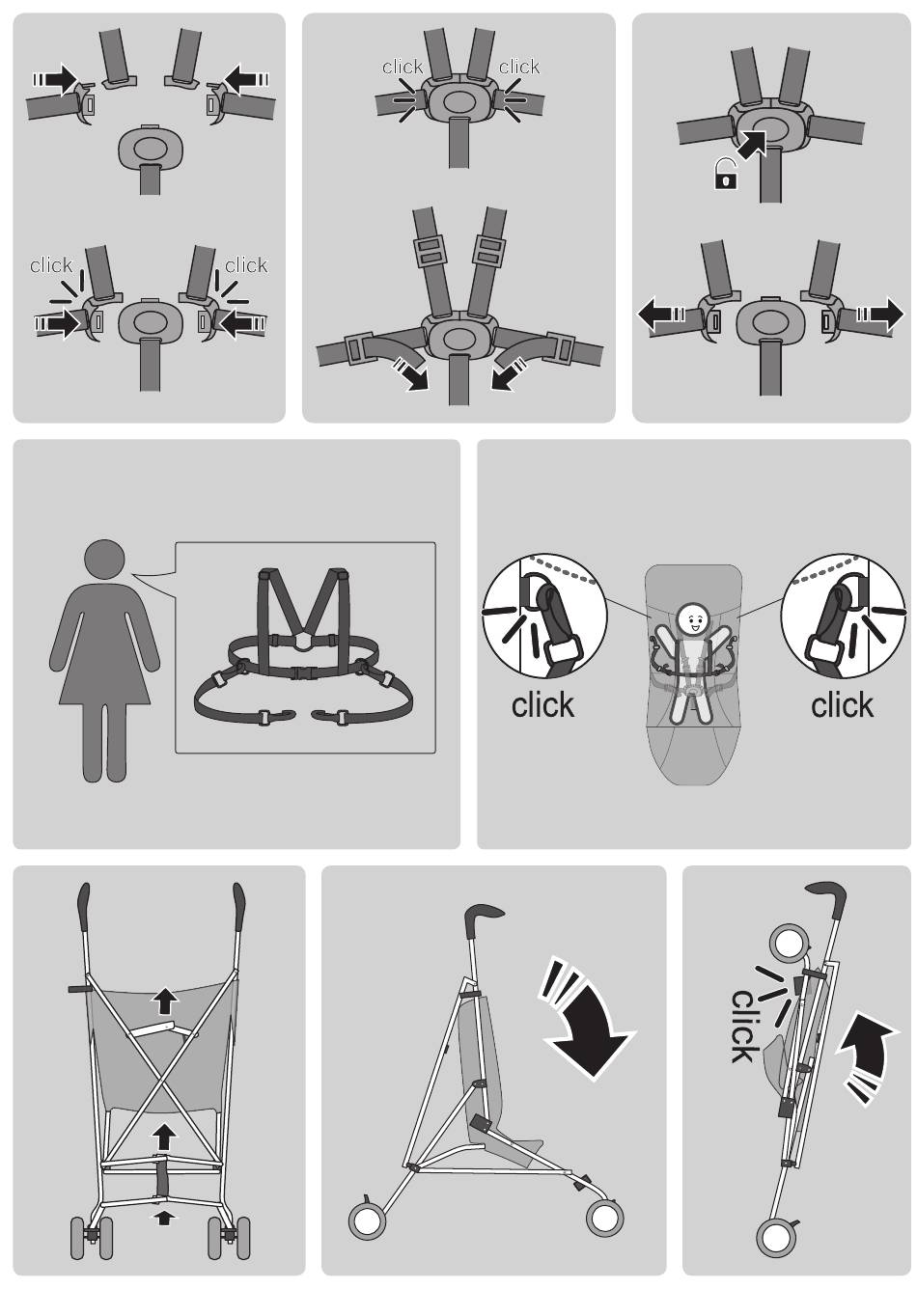 click click

click click

click

click

click