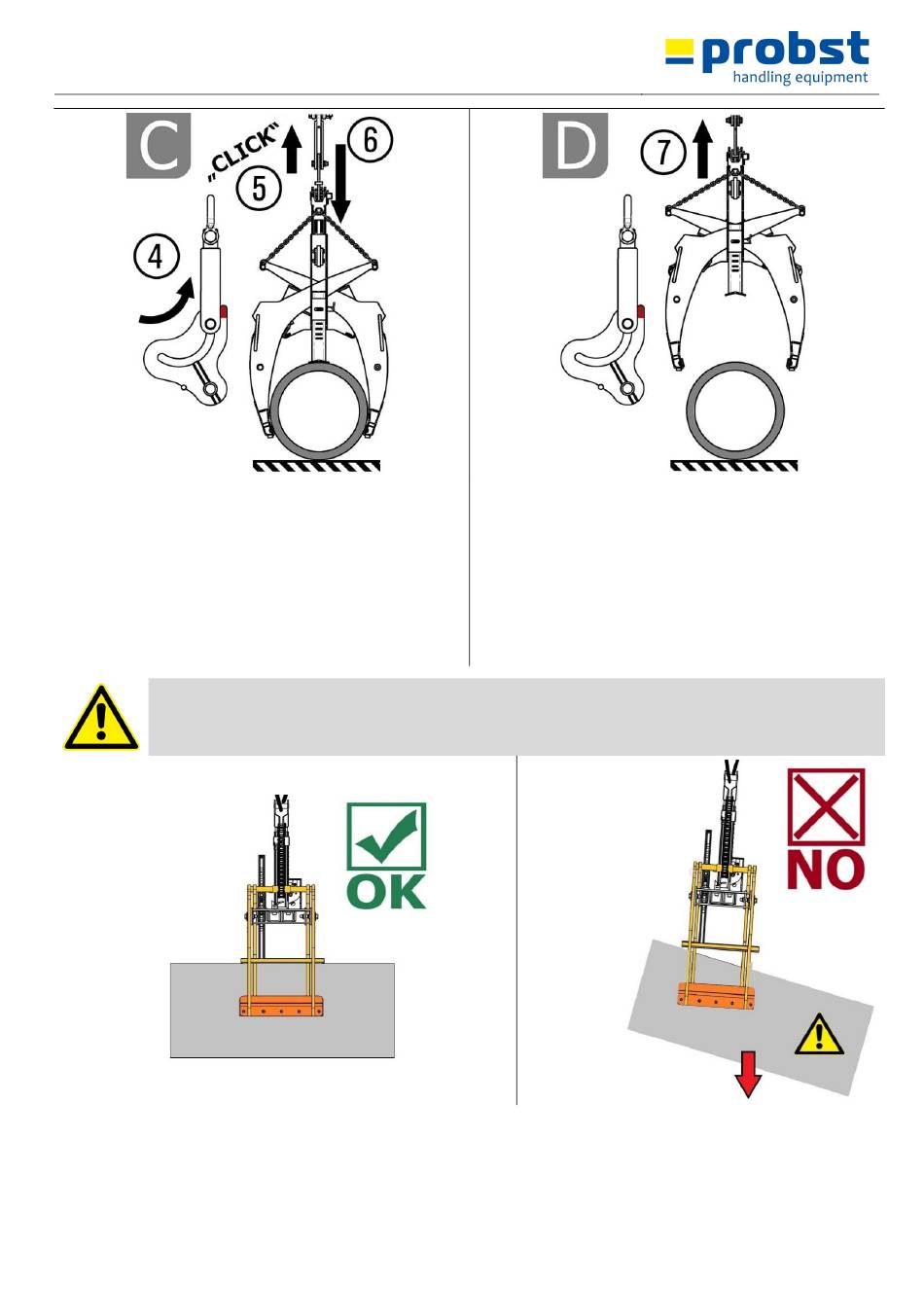 probst
handling equipment

C
„CLICK"
4
5
6

D
7

OK

NO