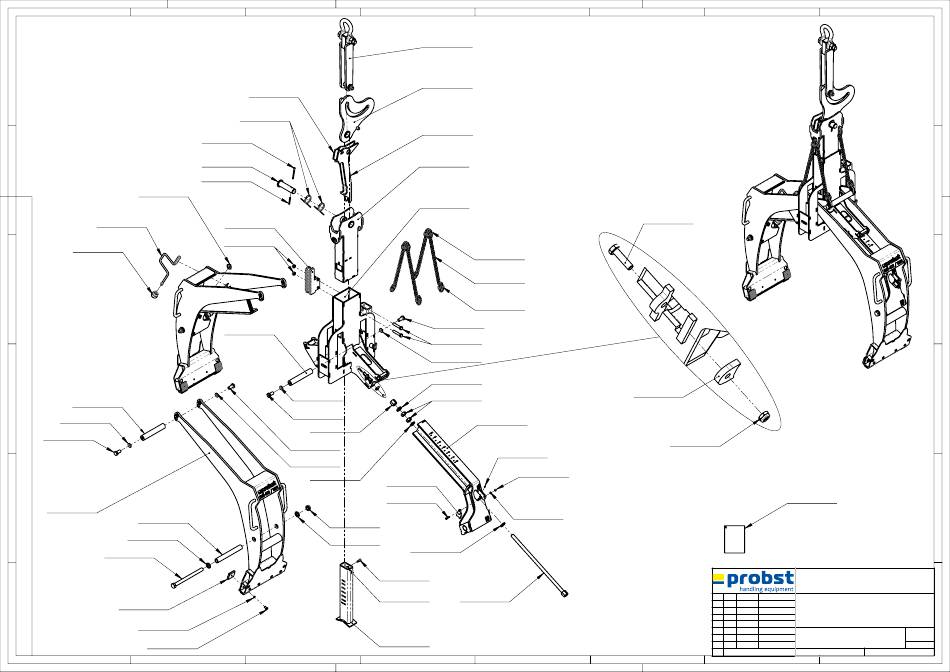 probst
handling equipment