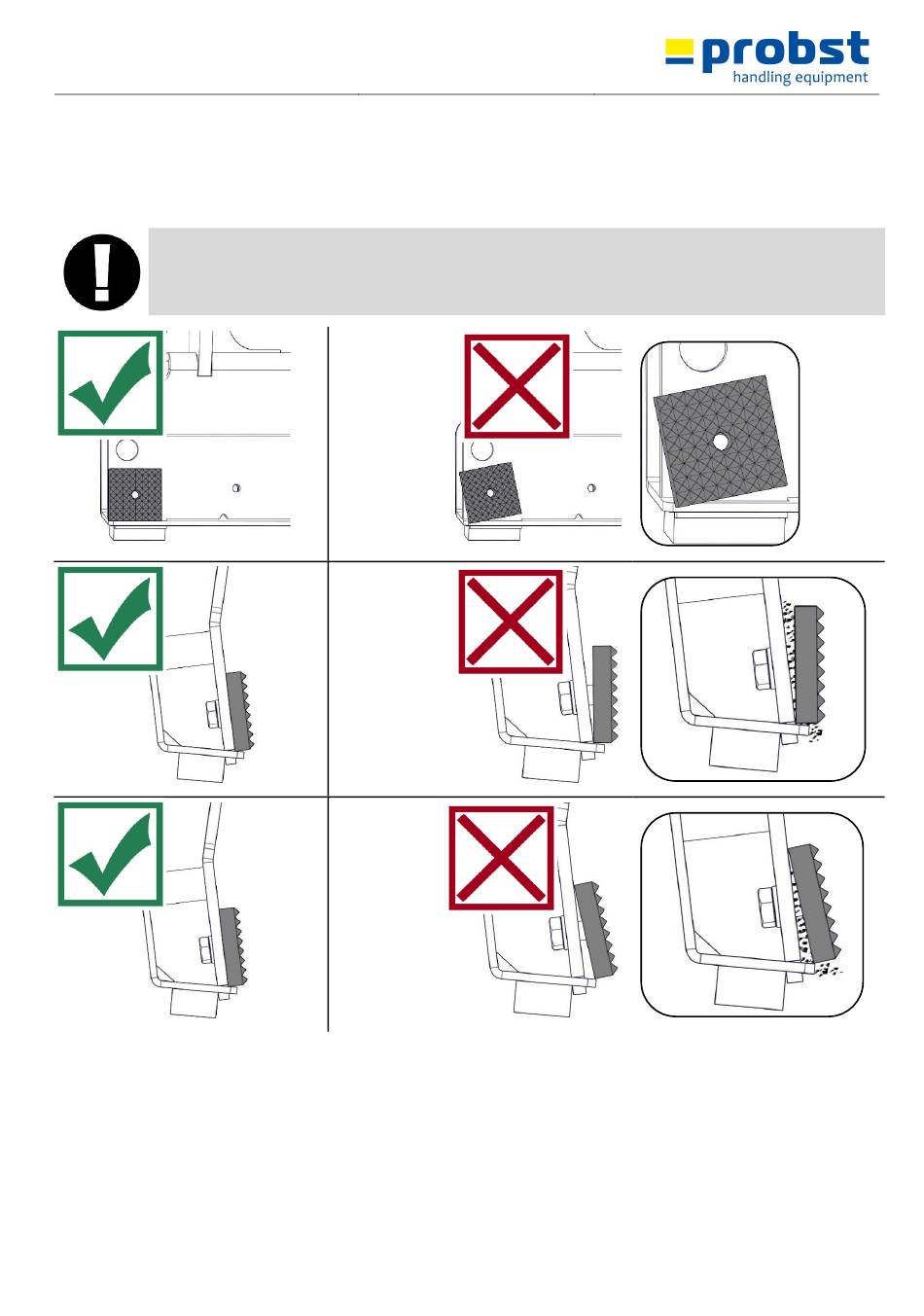 probst
handling equipment