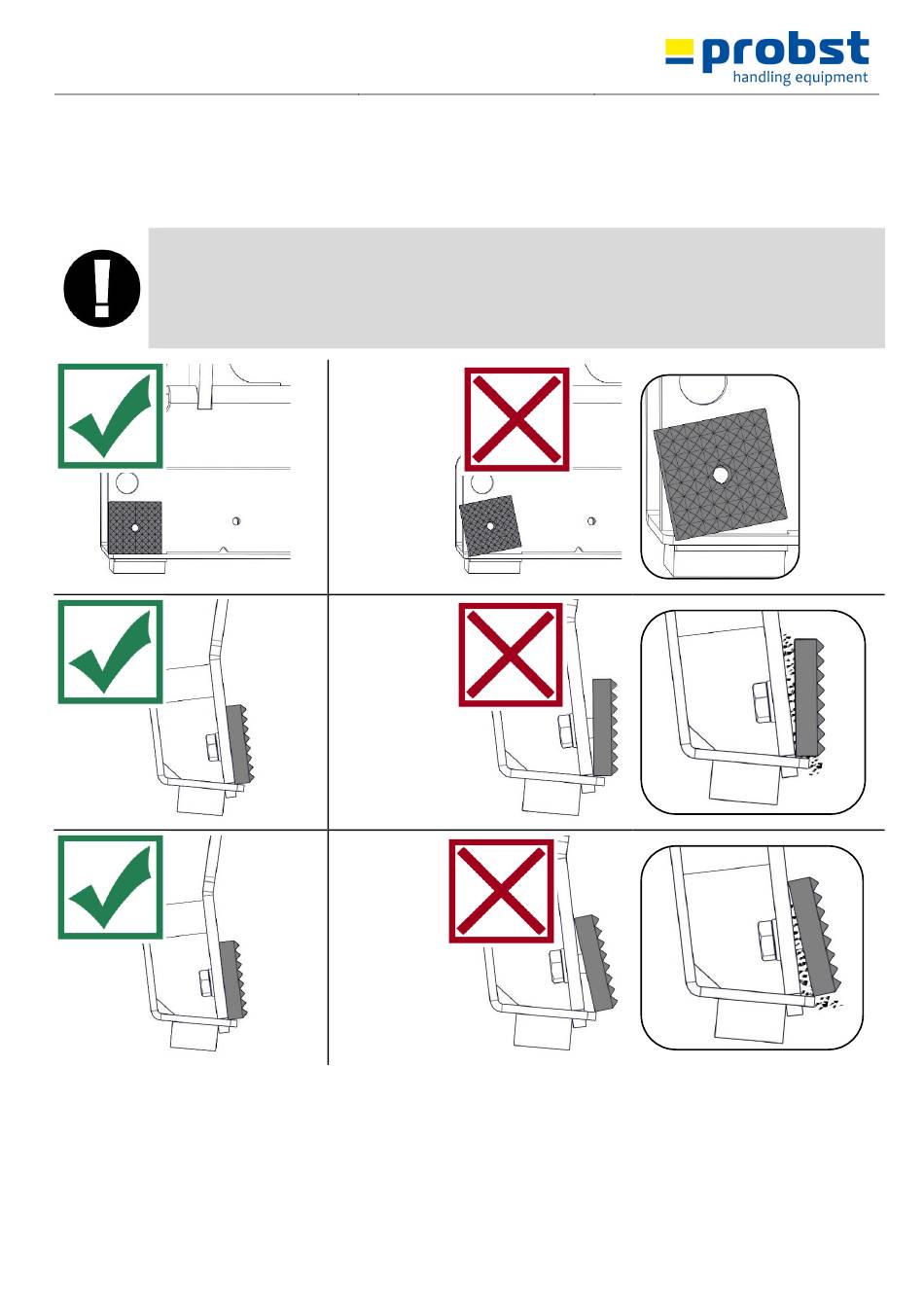 probst
handling equipment