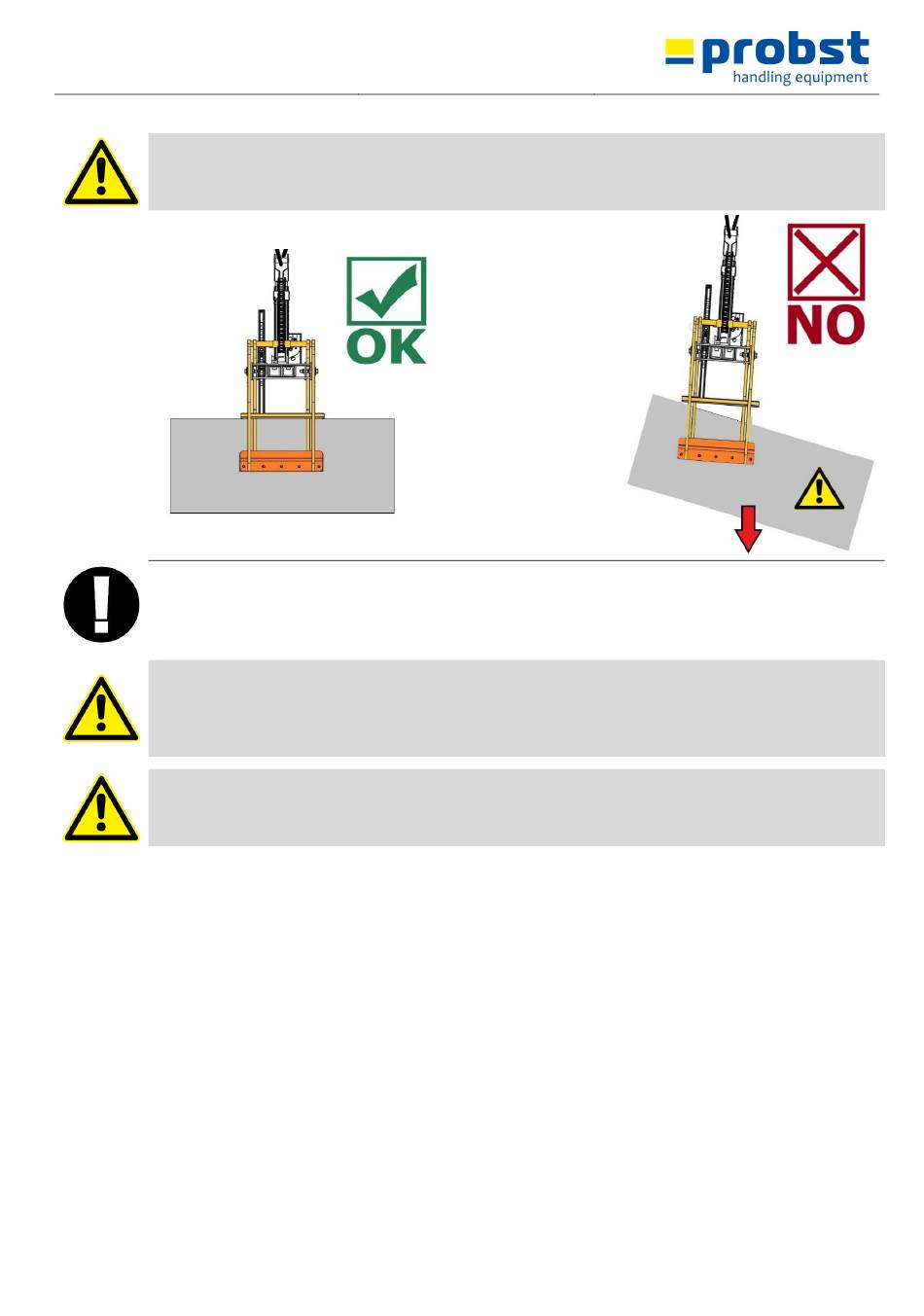 probst
handling equipment

OK

NO